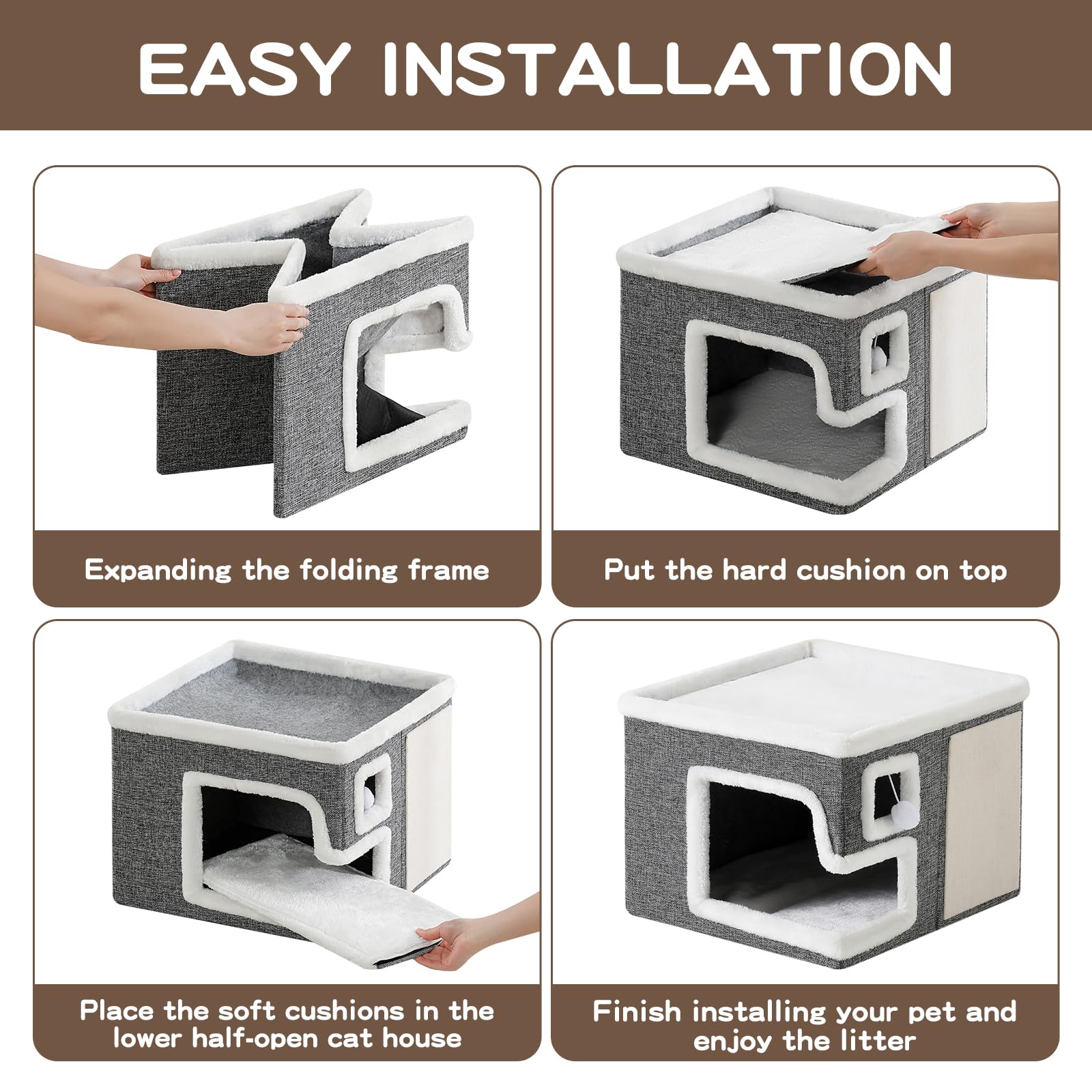 EASY INSTALLATION

Expanding the folding frame

Put the hard cushion on top

Place the soft cushions in the lower half-open cat house

Finish installing your pet and enjoy the litter