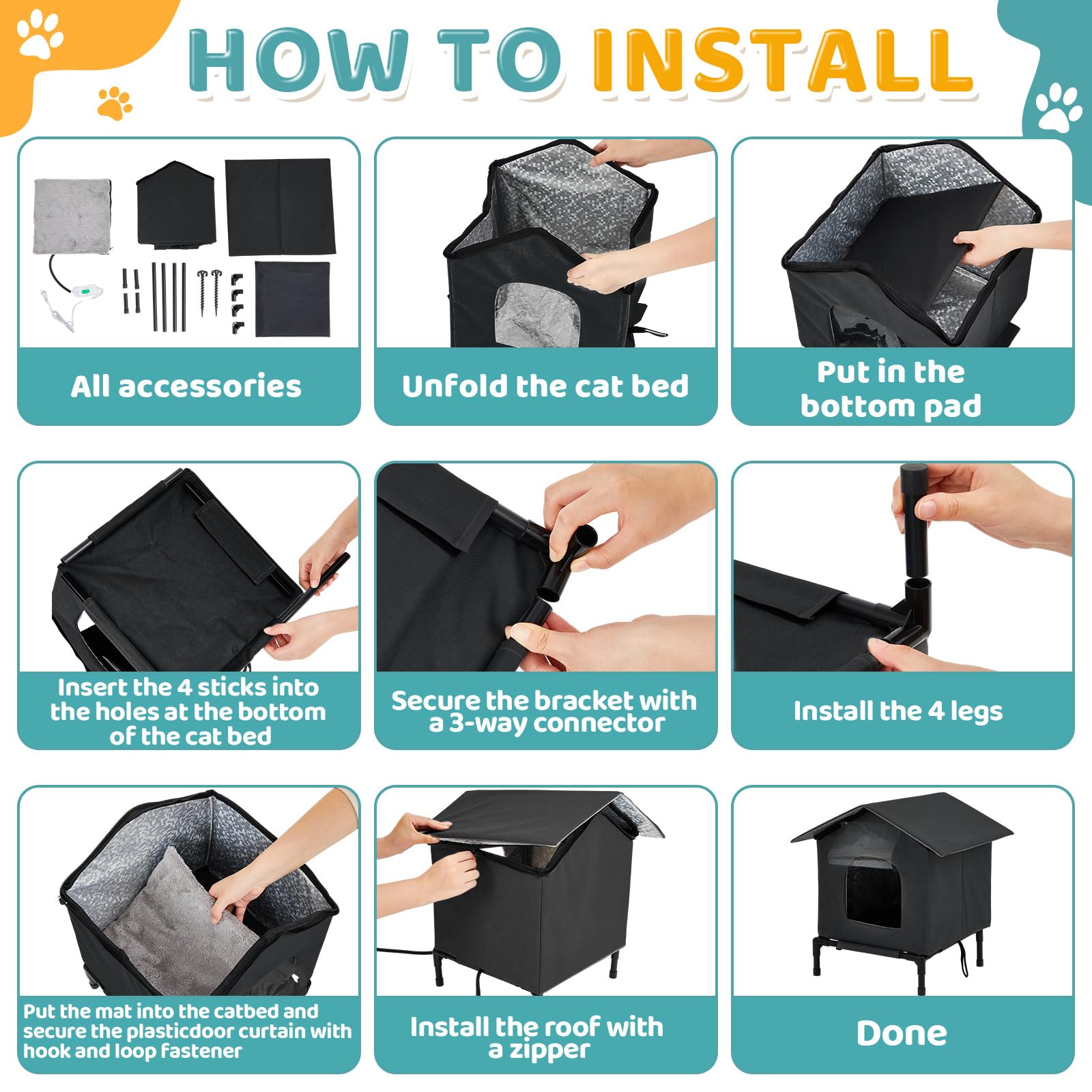 HOW TO INSTALL

All accessories

Unfold the cat bed

Put in the bottom pad

Insert the 4 sticks into the holes at the bottom of the cat bed

Secure the bracket with a 3-way connector

Install the 4 legs

Put the mat into the catbed and secure the plasticdoor curtain with hook and loop fastener

Install the roof with a zipper

Done