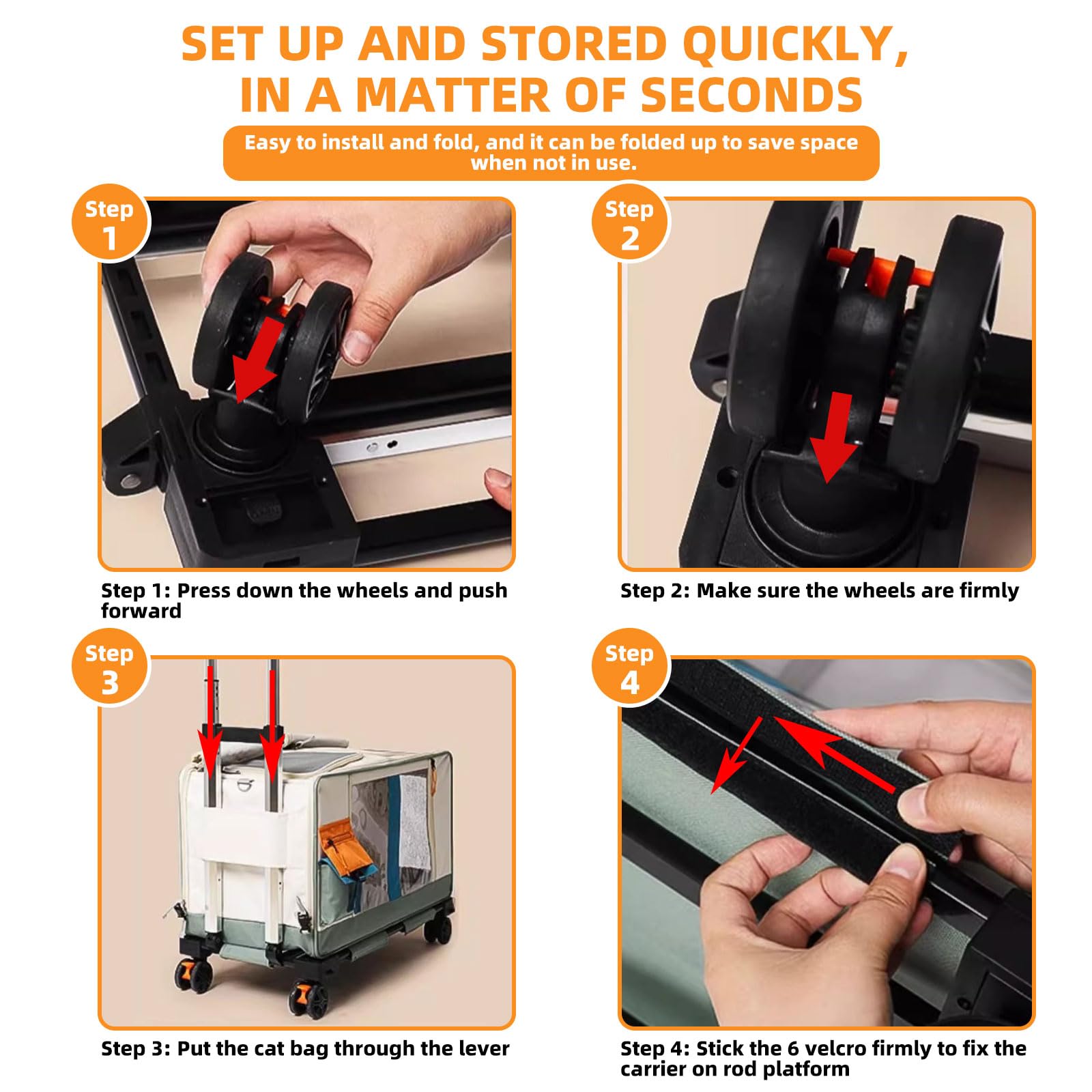 SET UP AND STORED QUICKLY, IN A MATTER OF SECONDS

Easy to install and fold, and it can be folded up to save space when not in use.

Step 1

Step 1: Press down the wheels and push forward

Step 2

Step 2: Make sure the wheels are firmly

Step 3

Step 3: Put the cat bag through the lever

Step 4

Step 4: Stick the 6 velcro firmly to fix the carrier on rod platform