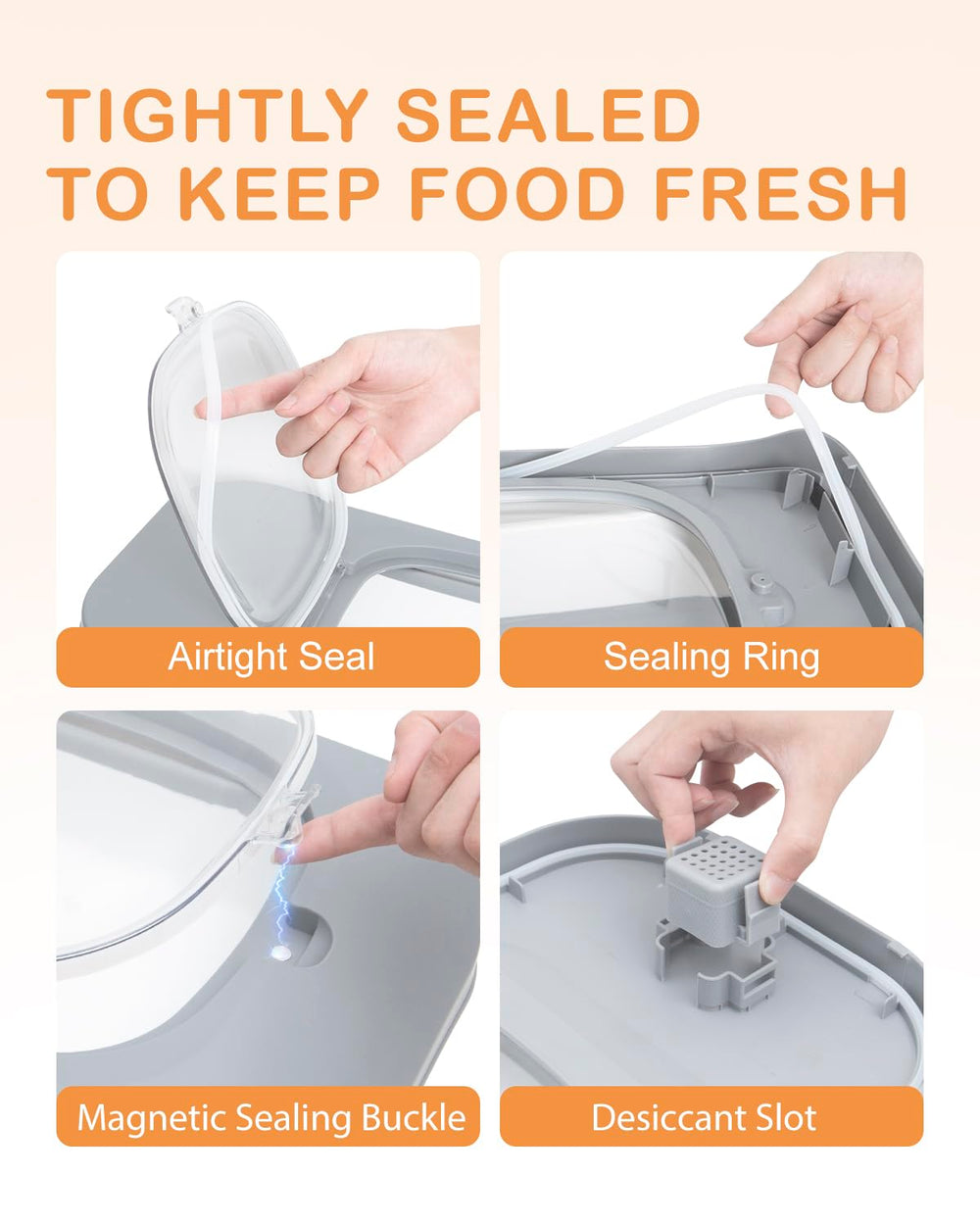 TIGHTLY SEALED
TO KEEP FOOD FRESH

Airtight Seal

Sealing Ring

Magnetic Sealing Buckle

Desiccant Slot