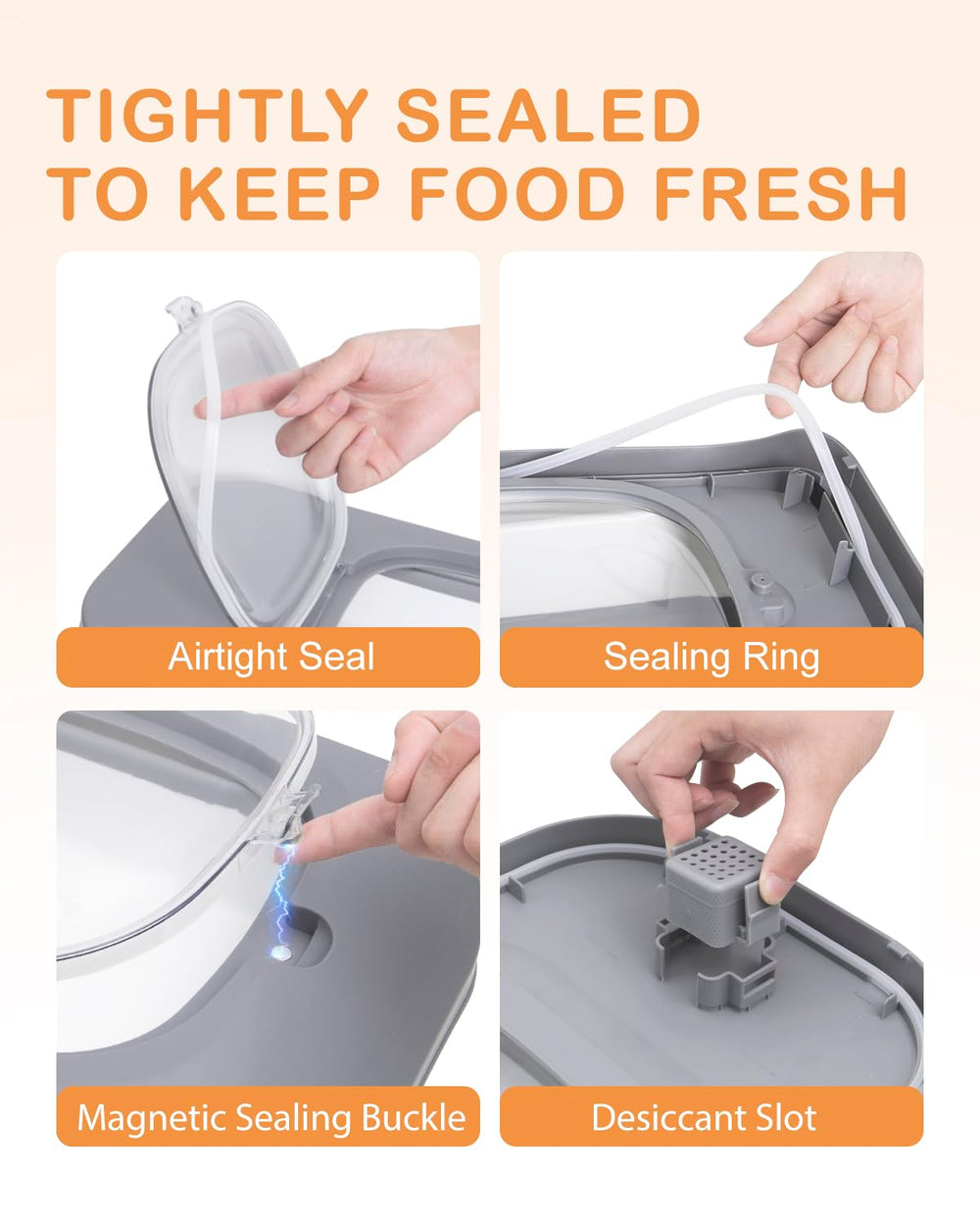 TIGHTLY SEALED
TO KEEP FOOD FRESH

Airtight Seal

Sealing Ring

Magnetic Sealing Buckle

Desiccant Slot