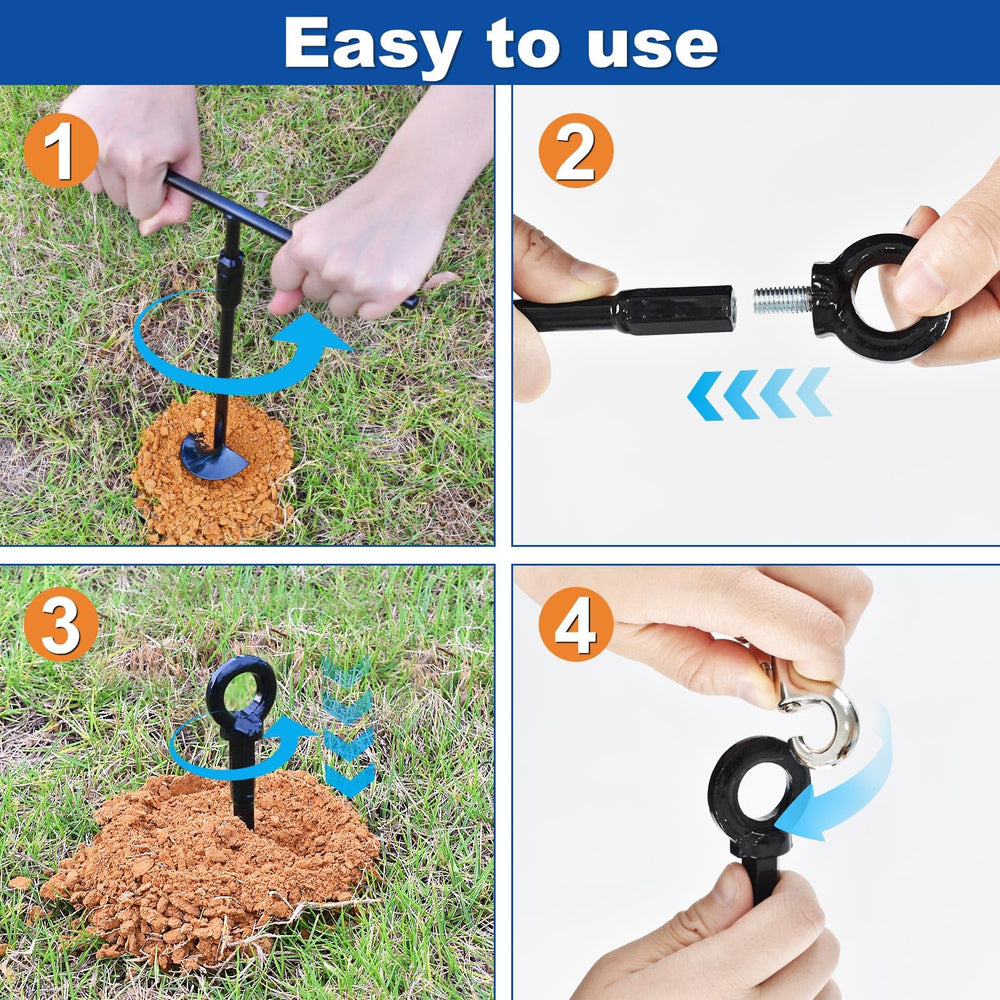 Easy to use

1

2

3

4