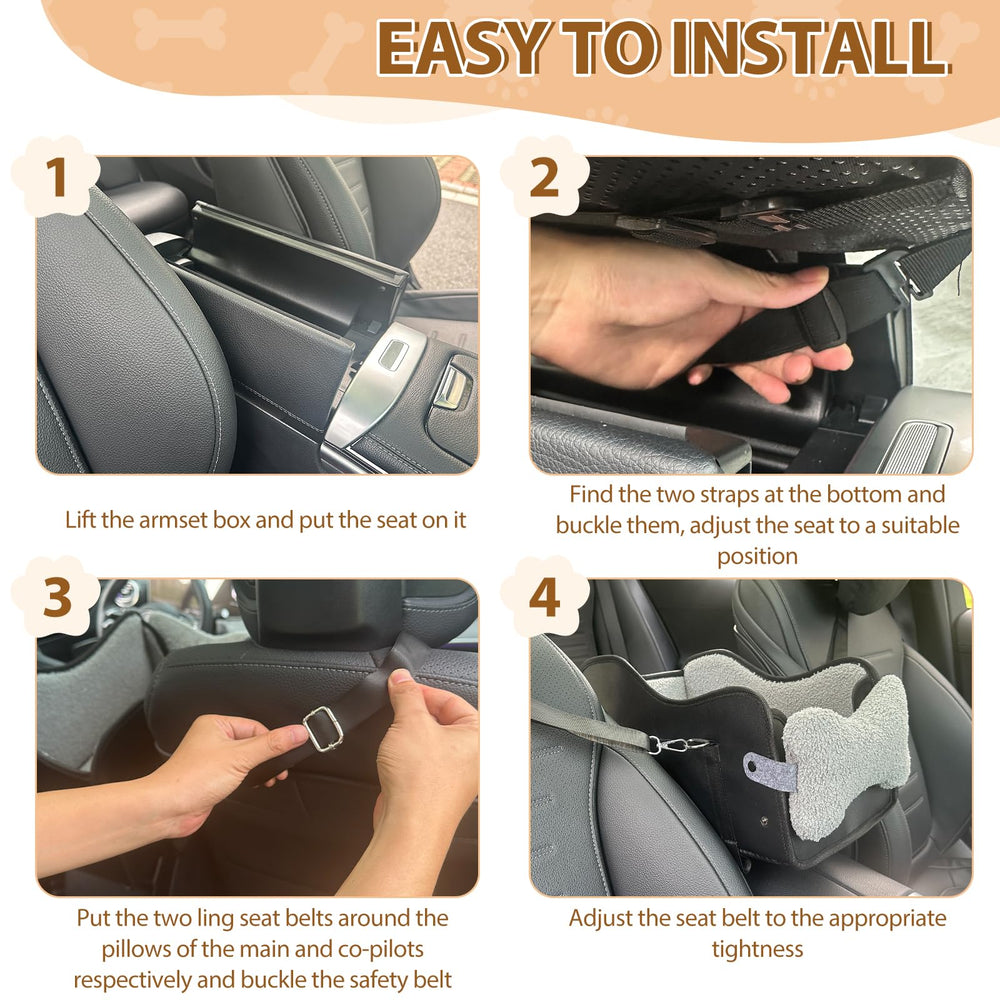 EASY TO INSTALL

1

Lift the armset box and put the seat on it

2

Find the two straps at the bottom and buckle them, adjust the seat to a suitable position

3

Put the two ling seat belts around the pillows of the main and co-pilots respectively and buckle the safety belt

4

Adjust the seat belt to the appropriate tightness