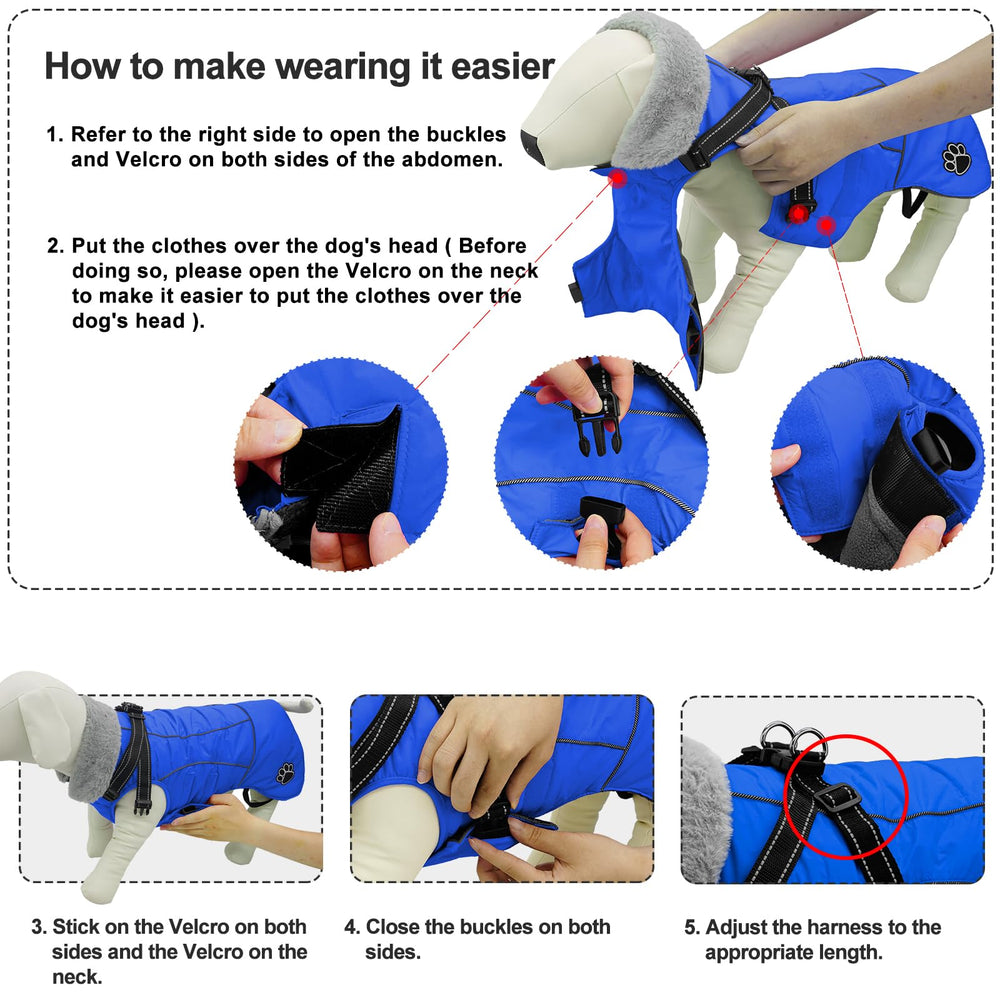 How to make wearing it easier

1. Refer to the right side to open the buckles and Velcro on both sides of the abdomen.

2. Put the clothes over the dog's head ( Before doing so, please open the Velcro on the neck to make it easier to put the clothes over the dog's head ).

3. Stick on the Velcro on both sides and the Velcro on the neck.

4. Close the buckles on both sides.

5. Adjust the harness to the appropriate length.