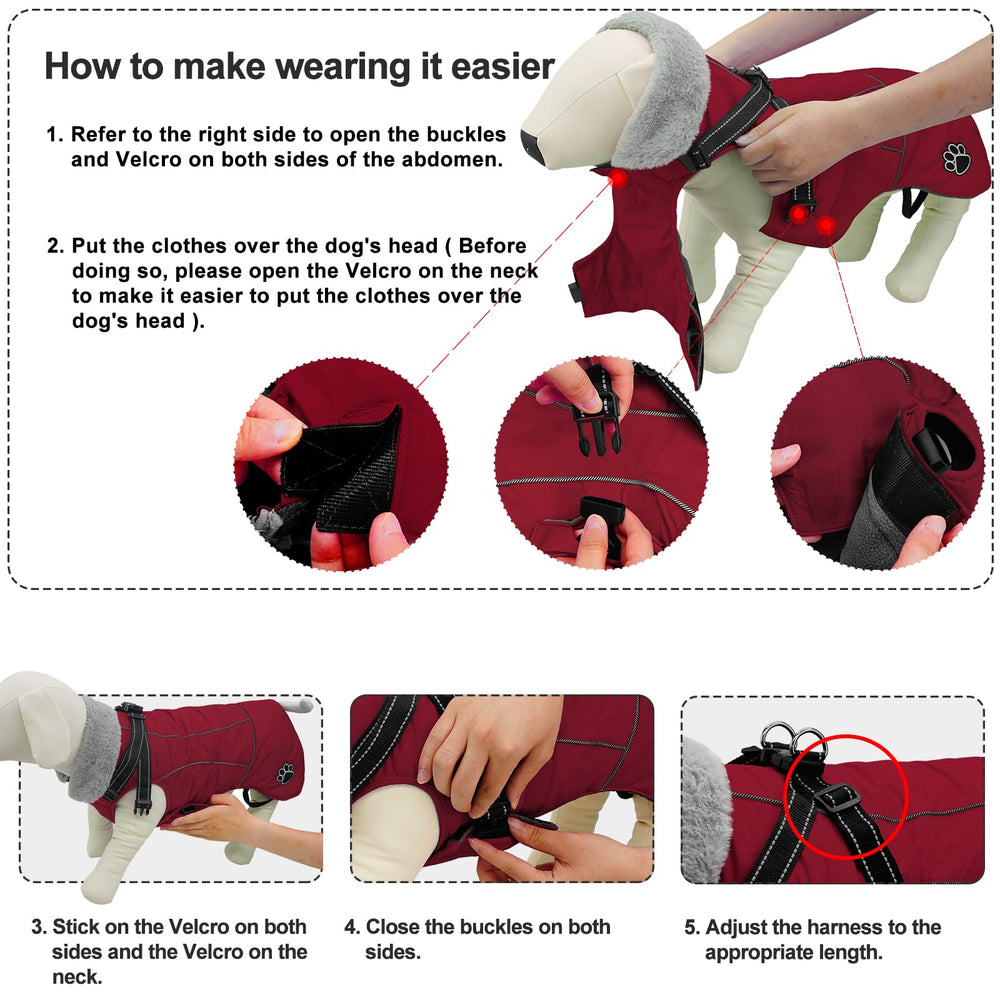 How to make wearing it easier

1. Refer to the right side to open the buckles and Velcro on both sides of the abdomen.

2. Put the clothes over the dog's head ( Before doing so, please open the Velcro on the neck to make it easier to put the clothes over the dog's head ).

3. Stick on the Velcro on both sides and the Velcro on the neck.

4. Close the buckles on both sides.

5. Adjust the harness to the appropriate length.