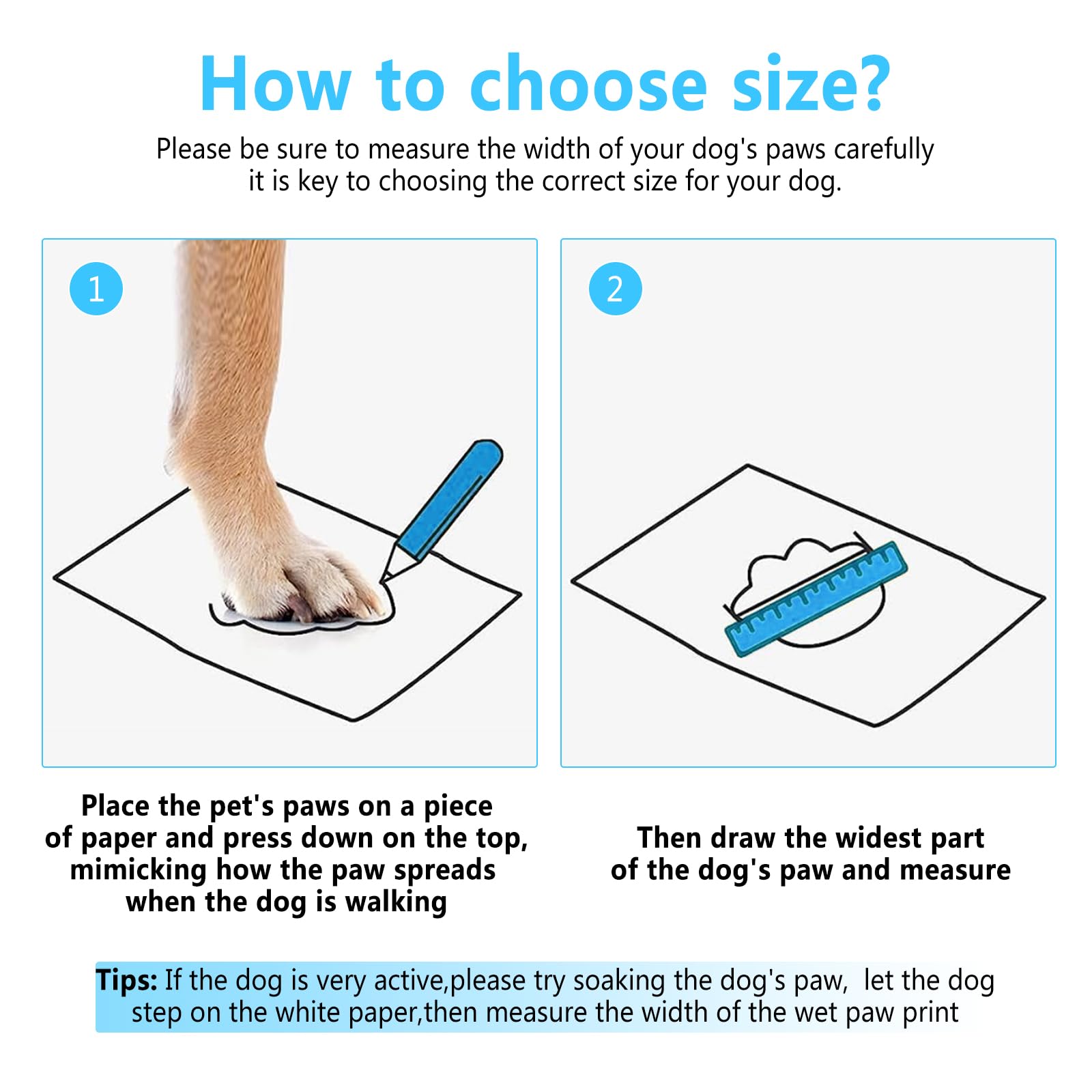 How to choose size?

Please be sure to measure the width of your dog's paws carefully it is key to choosing the correct size for your dog.

1

2

Place the pet's paws on a piece of paper and press down on the top, mimicking how the paw spreads when the dog is walking

Then draw the widest part of the dog's paw and measure

Tips: If the dog is very active,please try soaking the dog's paw, let the dog step on the white paper,then measure the width of the wet paw print