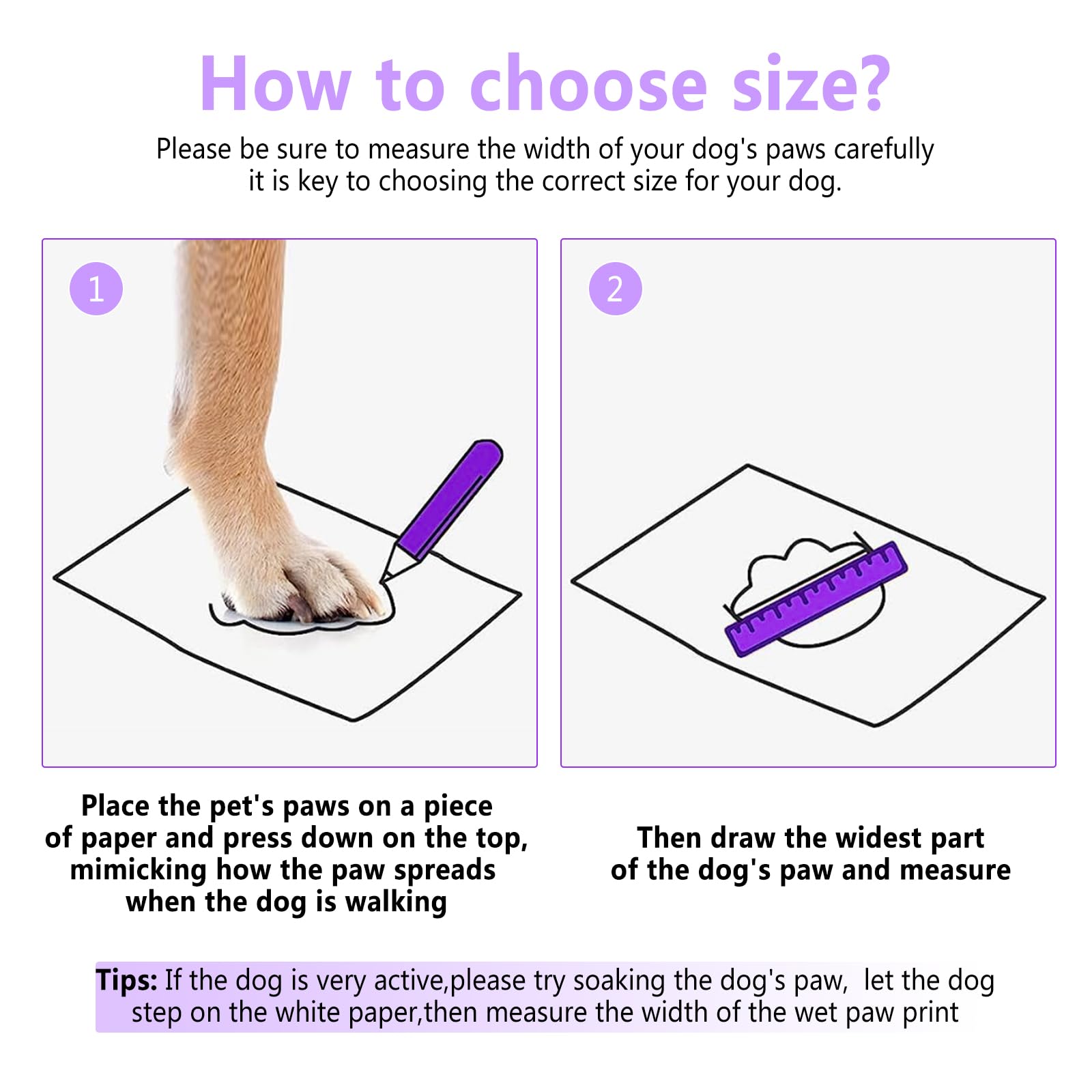 How to choose size?

Please be sure to measure the width of your dog's paws carefully it is key to choosing the correct size for your dog.

1

2

Place the pet's paws on a piece of paper and press down on the top, mimicking how the paw spreads when the dog is walking

Then draw the widest part of the dog's paw and measure

Tips: If the dog is very active,please try soaking the dog's paw, let the dog step on the white paper,then measure the width of the wet paw print