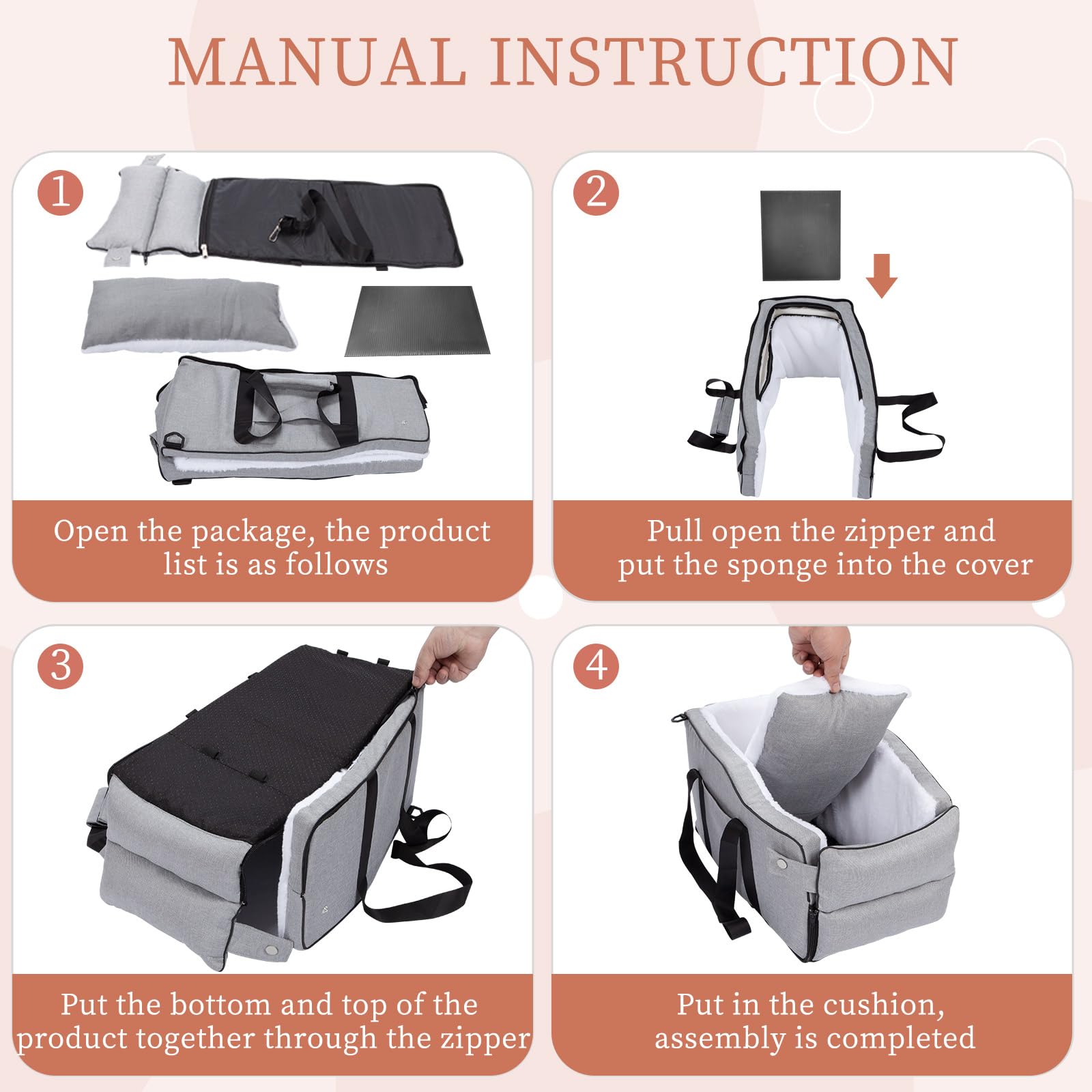 MANUAL INSTRUCTION

1

Open the package, the product list is as follows

2

Pull open the zipper and put the sponge into the cover

3

Put the bottom and top of the product together through the zipper

4

Put in the cushion, assembly is completed