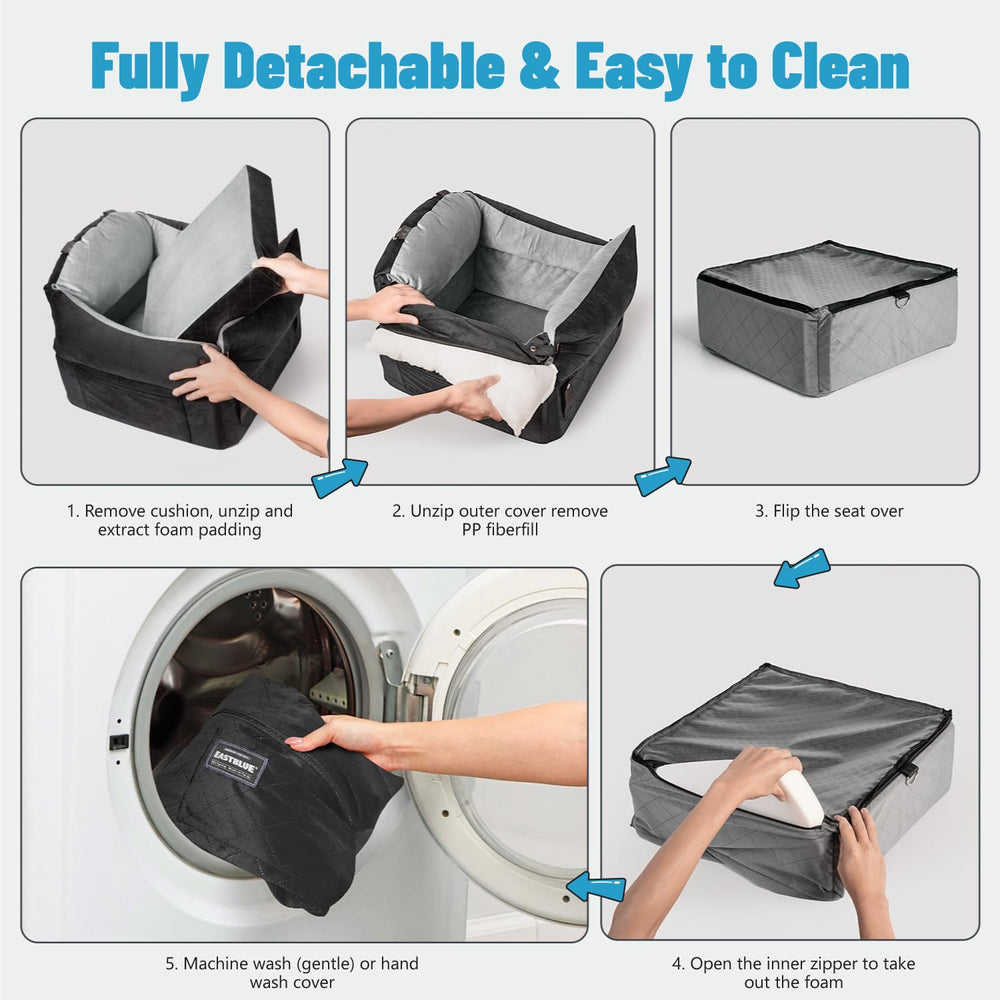 Fully Detachable & Easy to Clean

1. Remove cushion, unzip and extract foam padding

2. Unzip outer cover remove PP fiberfill

3. Flip the seat over

EASTBLUE

5. Machine wash (gentle) or hand wash cover

4. Open the inner zipper to take out the foam