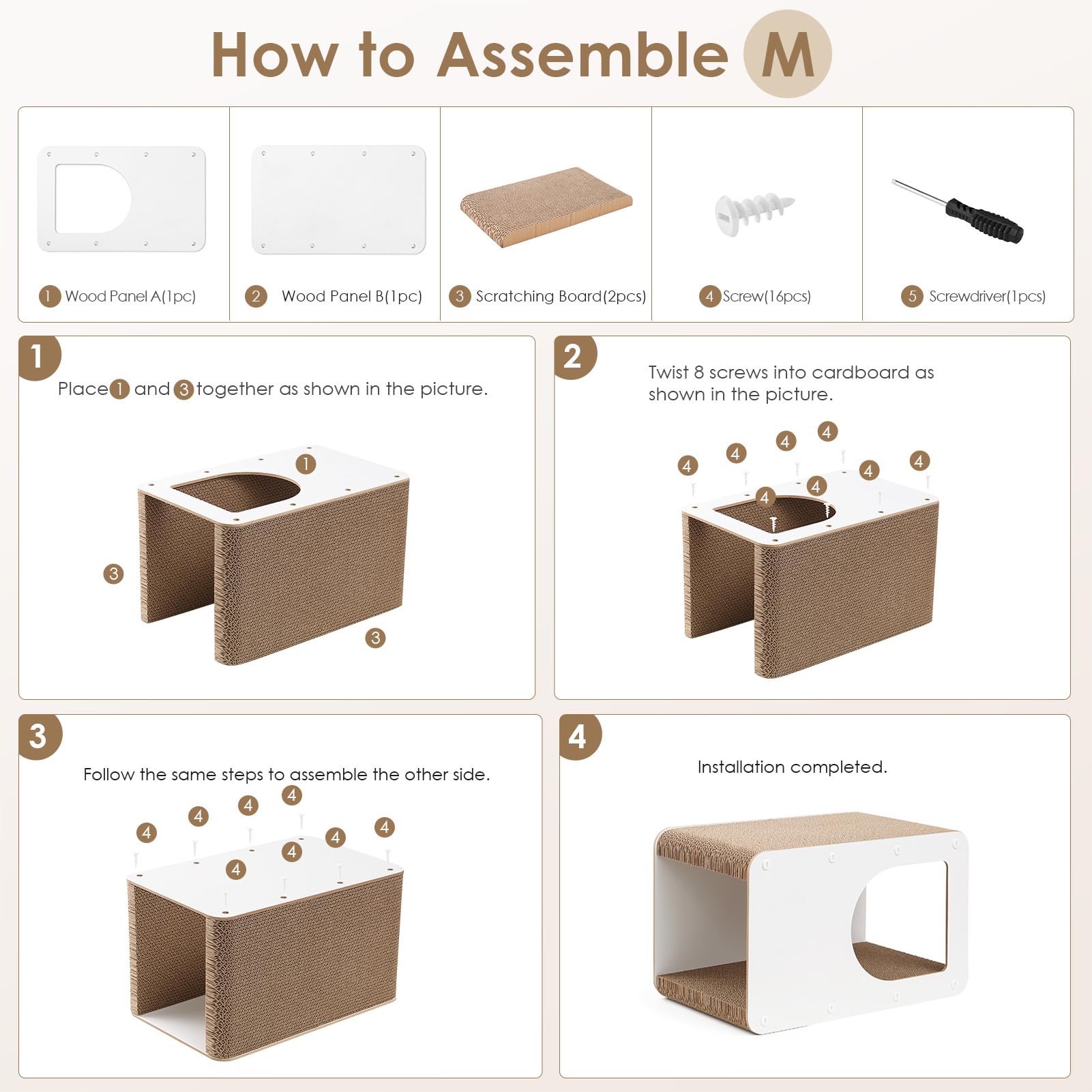 How to Assemble M

1 Wood Panel A(1pc)

2 Wood Panel B(1pc)

3 Scratching Board(2pcs)

4 Screw(16pcs)

5 Screwdriver(1pcs)

1

Place 1 and 3 together as shown in the picture.

1

3

3

2

Twist 8 screws into cardboard as shown in the picture.

4 4 4 4 4 4 4 4

3

Follow the same steps to assemble the other side.

4 4 4 4 4 4 4 4

4

Installation completed.