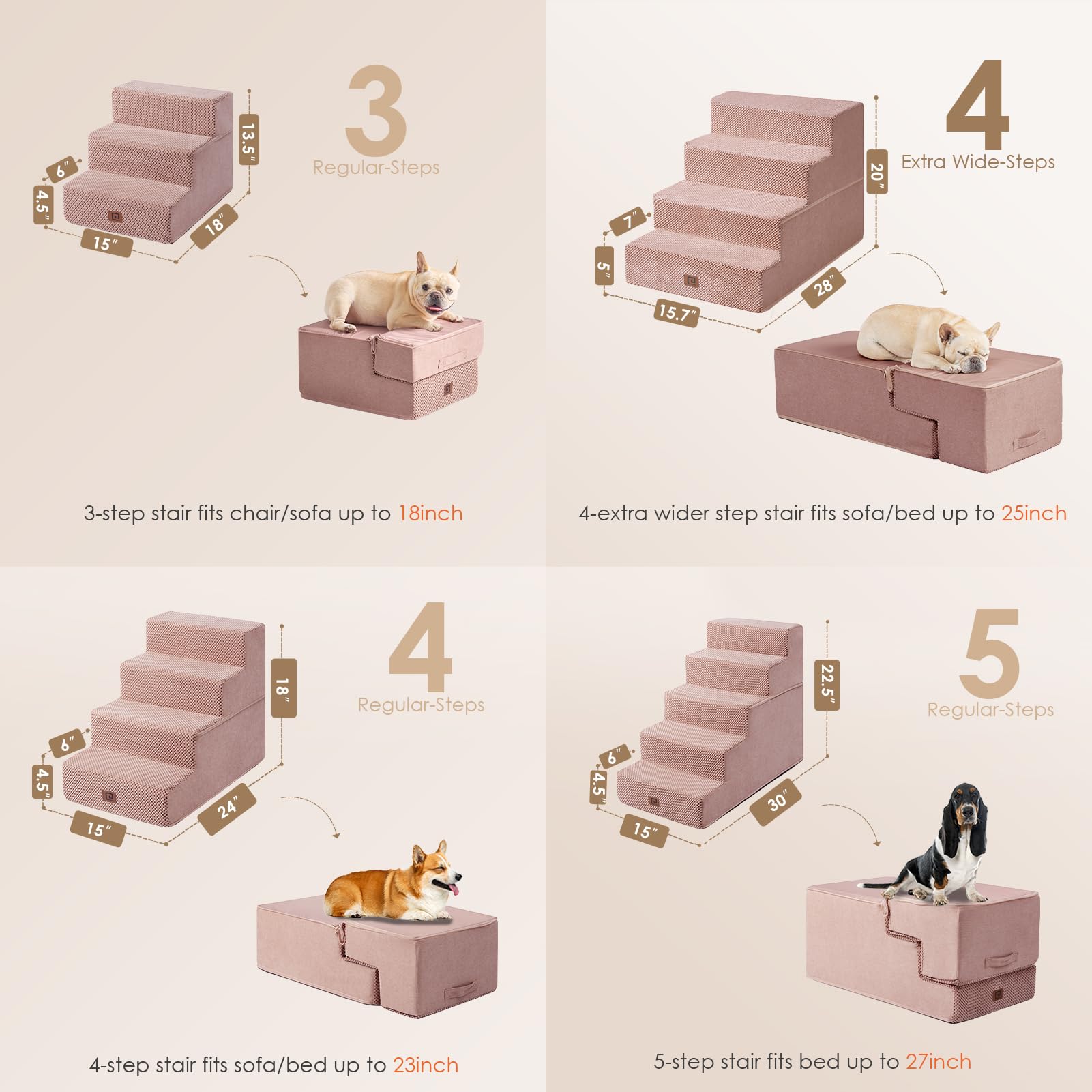 3
Regular-Steps

13.5"
6"
4.5"
15"
18"

3-step stair fits chair/sofa up to 18inch

4
Extra Wide-Steps

20"
7"
5"
15.7"
28"

4-extra wider step stair fits sofa/bed up to 25inch

4
Regular-Steps

18"
6"
4.5"
15"
24"

4-step stair fits sofa/bed up to 23inch

5
Regular-Steps

22.5"
6"
4.5"
15"
30"

5-step stair fits bed up to 27inch