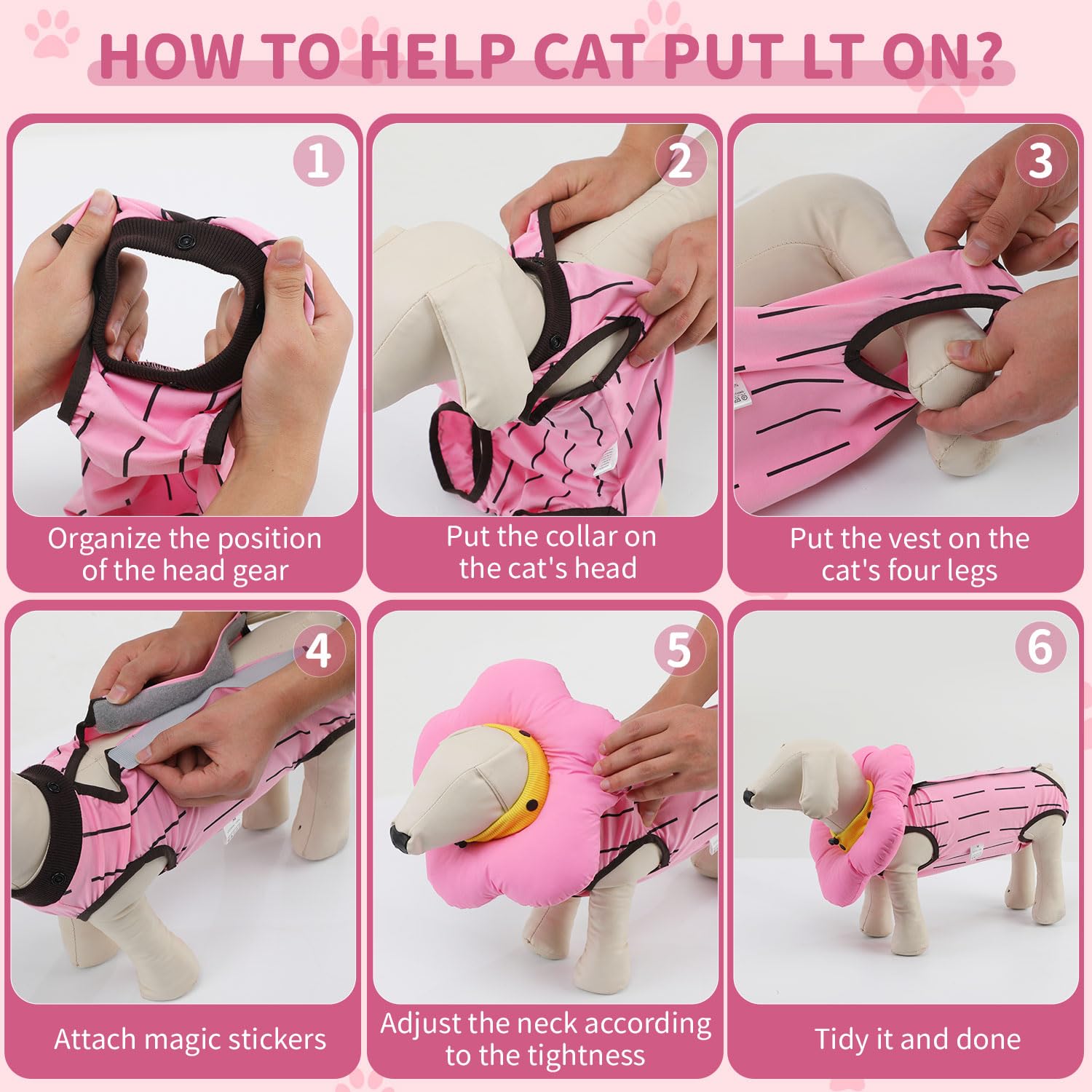 HOW TO HELP CAT PUT LT ON?

1
Organize the position of the head gear

2
Put the collar on the cat's head

3
Put the vest on the cat's four legs

4
Attach magic stickers

5
Adjust the neck according to the tightness

6
Tidy it and done