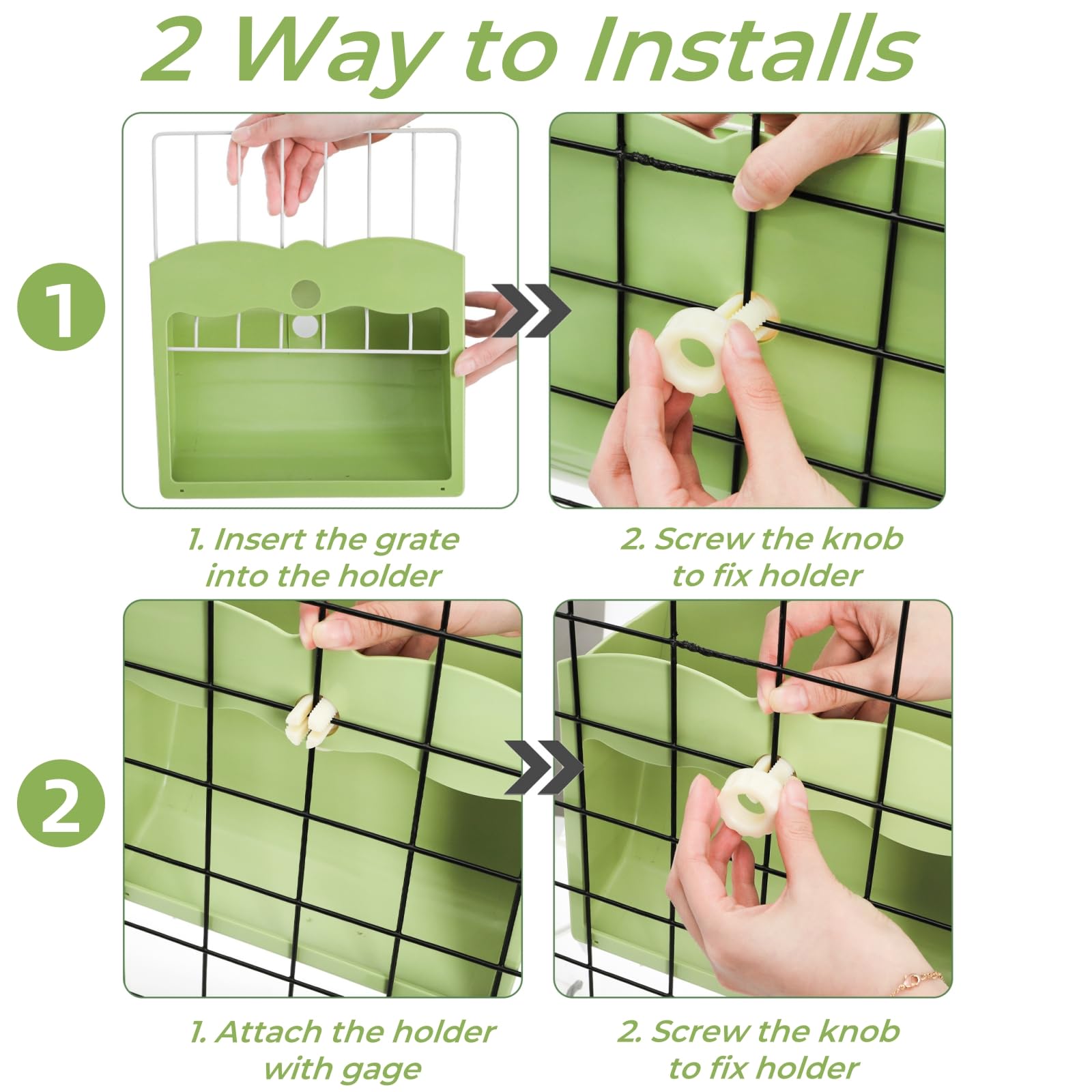 2 Way to Installs

1

1. Insert the grate into the holder

2. Screw the knob to fix holder

2

1. Attach the holder with gage

2. Screw the knob to fix holder