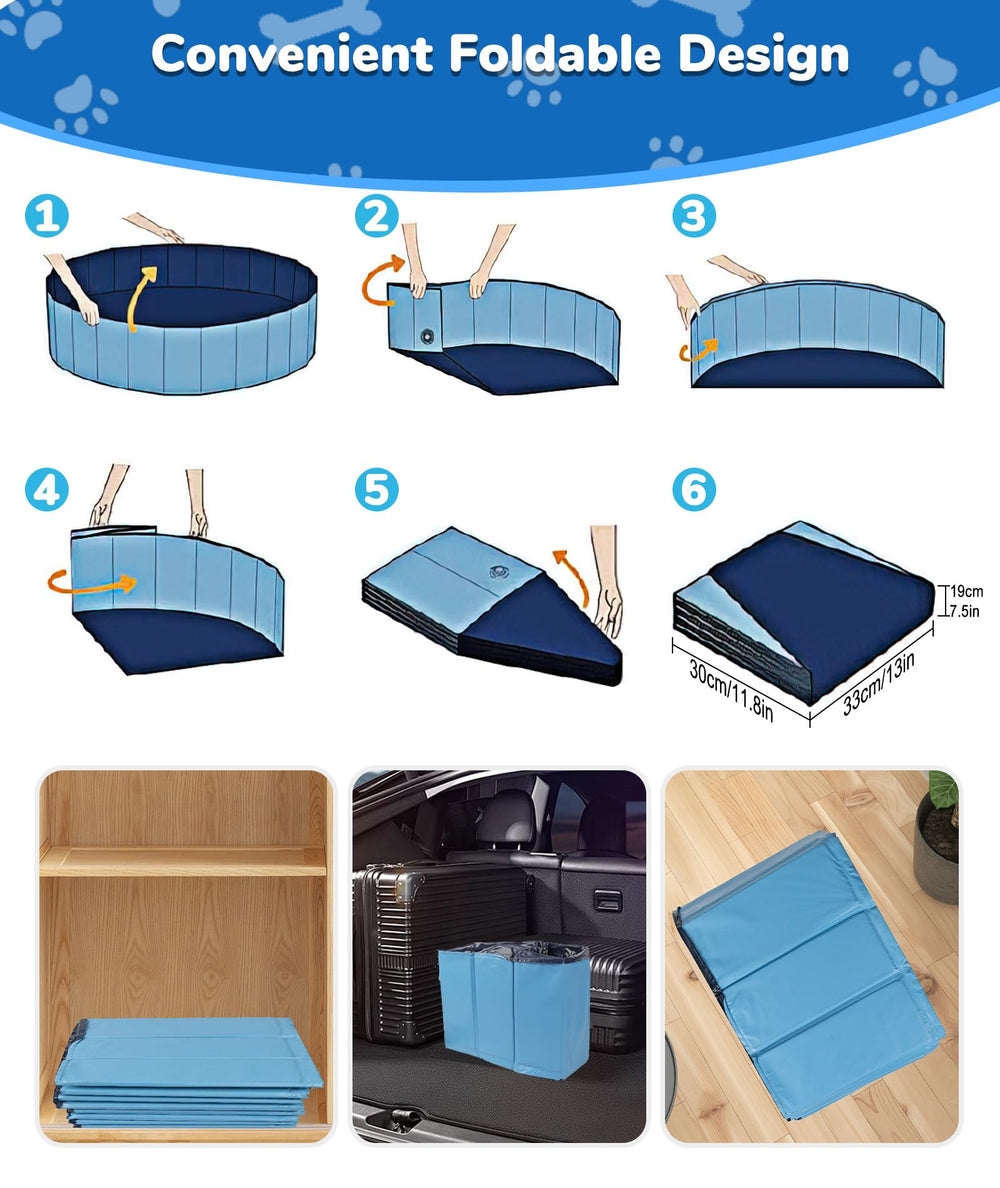 Convenient Foldable Design

1

2

3

4

5

6

19cm
7.5in

30cm/11.8in

33cm/13in