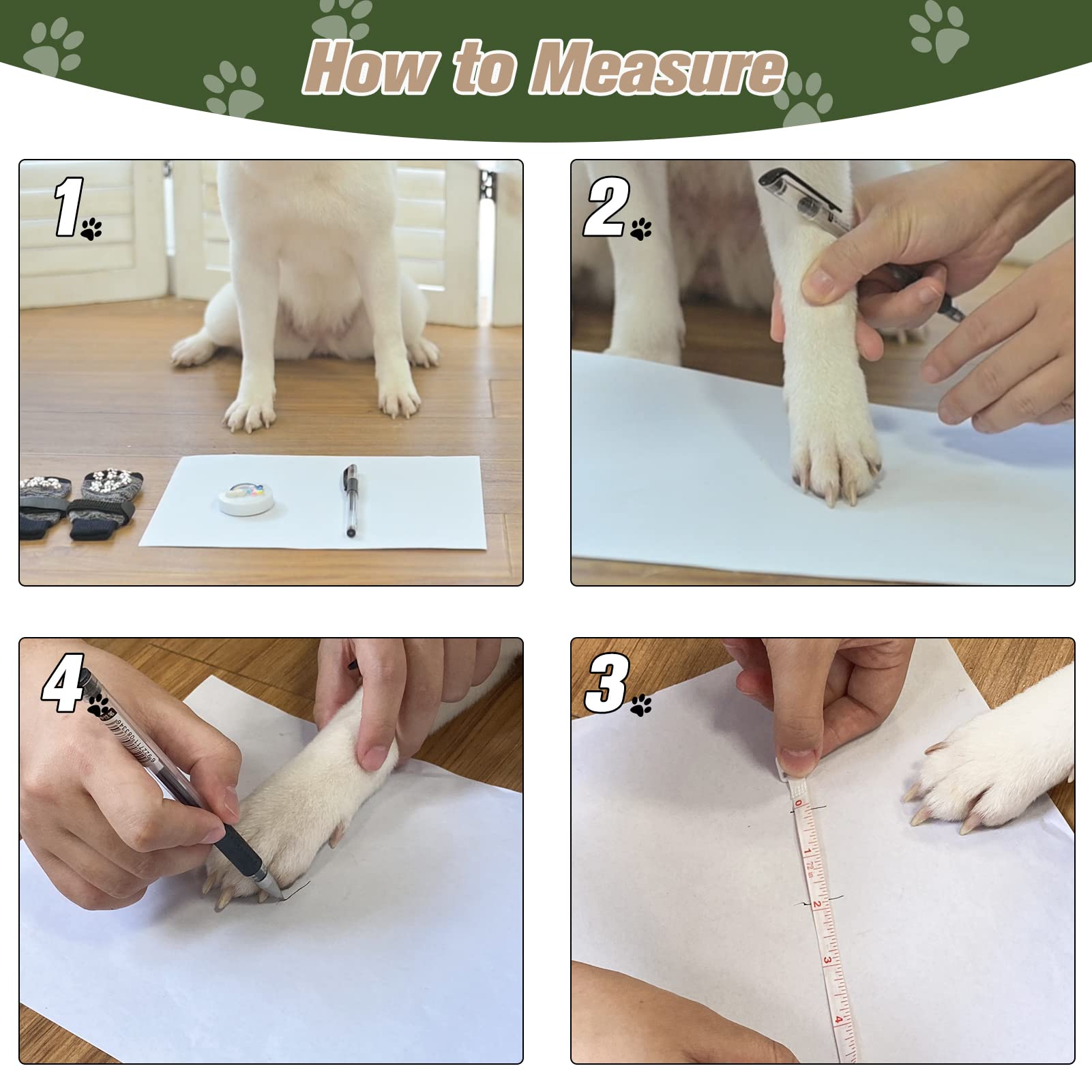 How to Measure

1

2

4

3

0
1
2
3
4