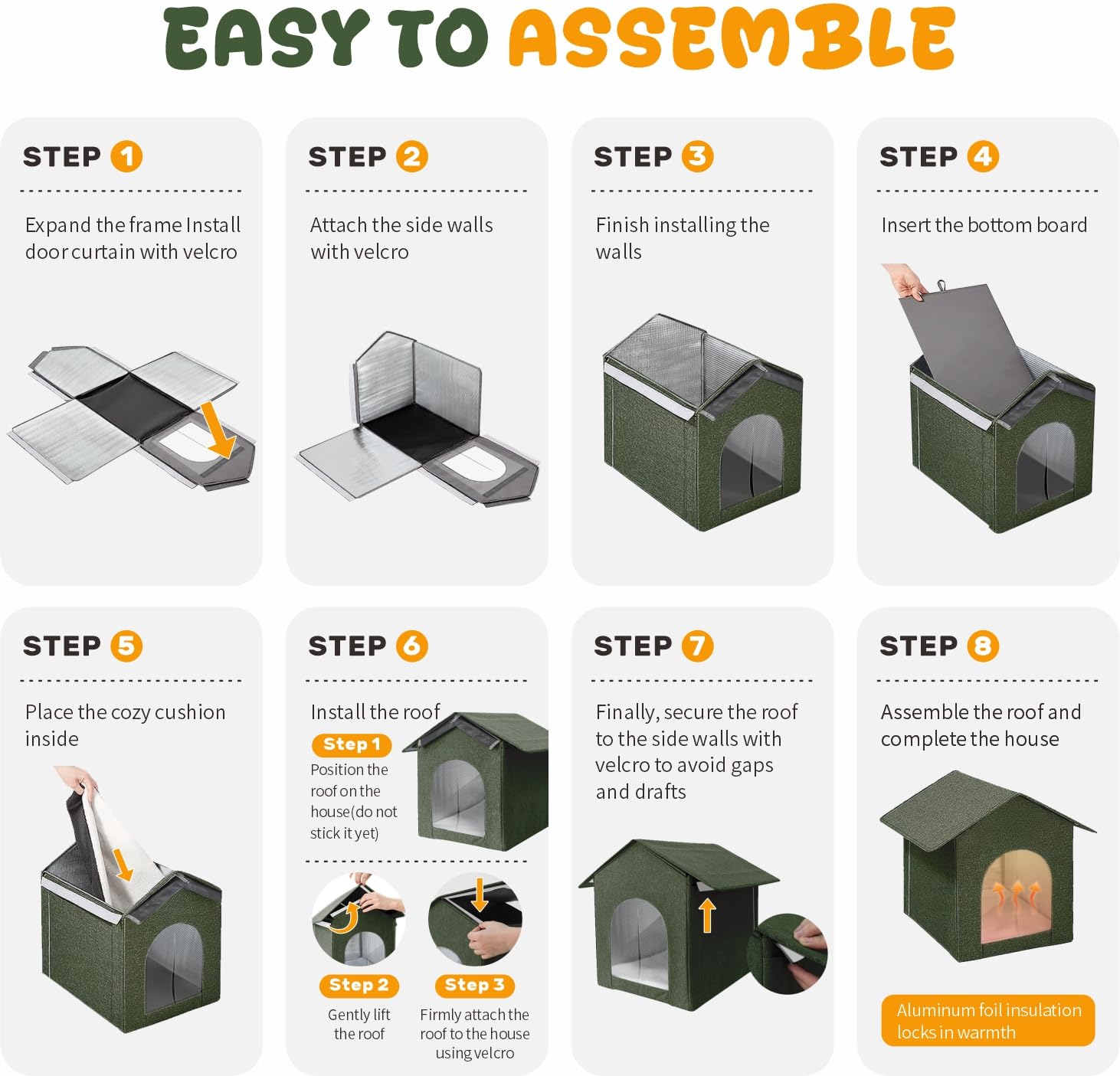 EASY TO ASSEMBLE

STEP 1

Expand the frame Install door curtain with velcro

STEP 2

Attach the side walls with velcro

STEP 3

Finish installing the walls

STEP 4

Insert the bottom board

STEP 5

Place the cozy cushion inside

STEP 6

Install the roof

Step 1

Position the roof on the house(do not stick it yet)

Step 2

Gently lift the roof

Step 3

Firmly attach the roof to the house using velcro

STEP 7

Finally, secure the roof to the side walls with velcro to avoid gaps and drafts

STEP 8

Assemble the roof and complete the house

Aluminum foil insulation locks in warmth