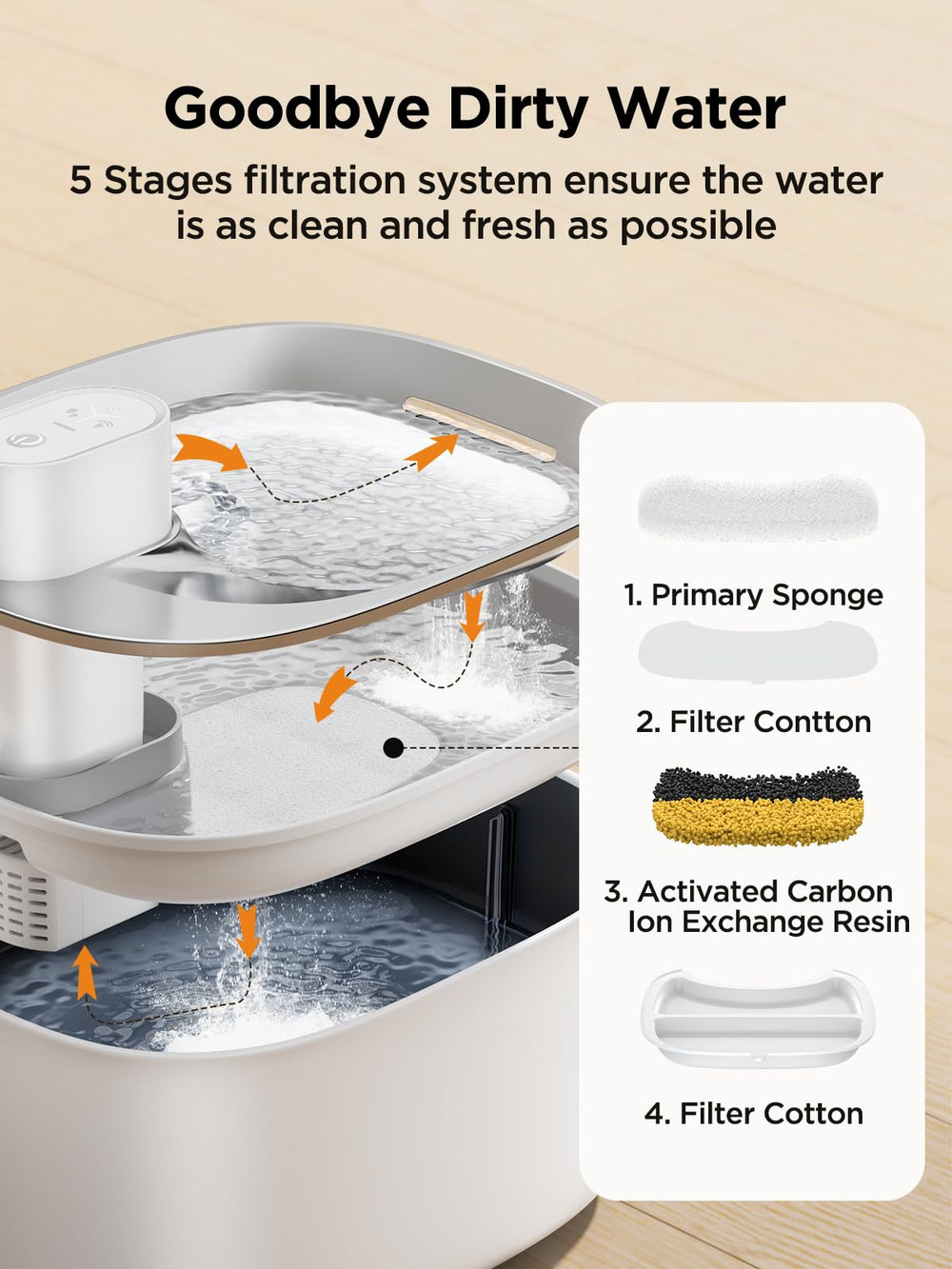 Goodbye Dirty Water

5 Stages filtration system ensure the water is as clean and fresh as possible

1. Primary Sponge

2. Filter Contton

3. Activated Carbon Ion Exchange Resin

4. Filter Cotton