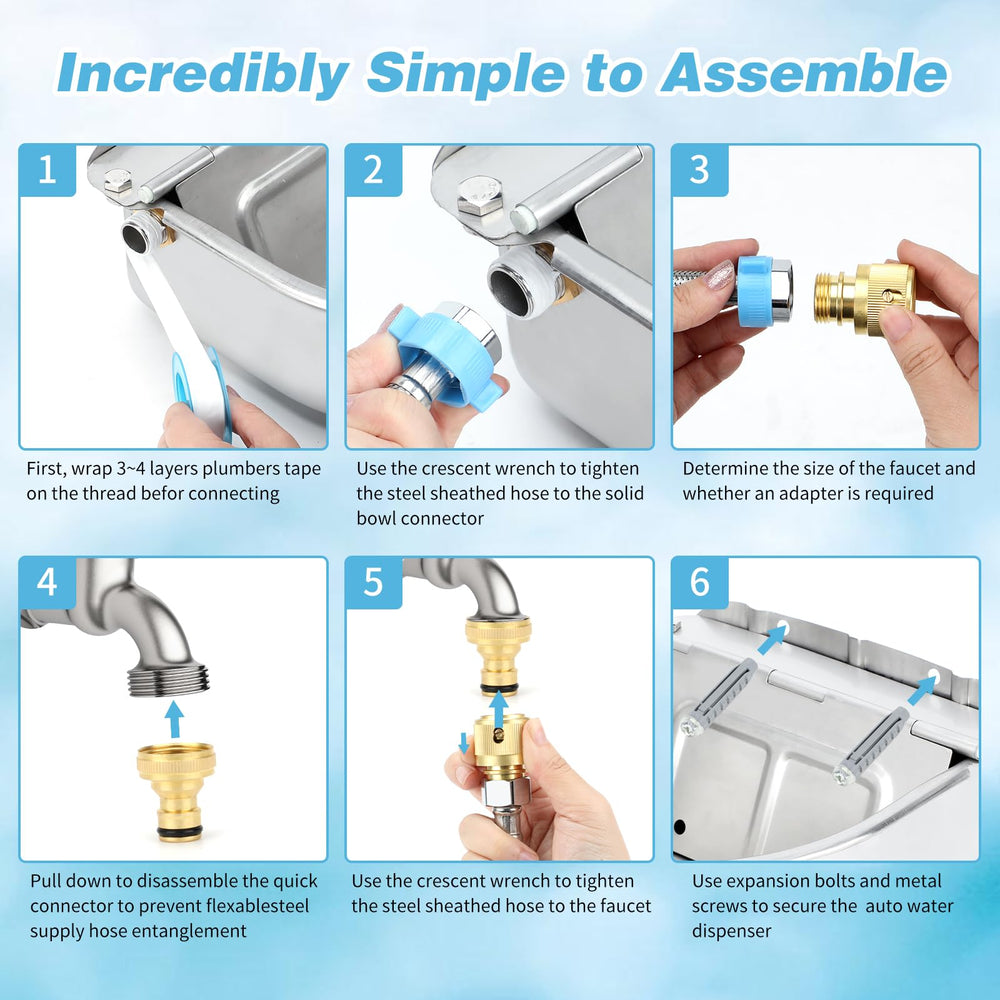 Incredibly Simple to Assemble

1

First, wrap 3~4 layers plumbers tape on the thread befor connecting

2

Use the crescent wrench to tighten the steel sheathed hose to the solid bowl connector

3

Determine the size of the faucet and whether an adapter is required

4

Pull down to disassemble the quick connector to prevent flexablesteel supply hose entanglement

5

Use the crescent wrench to tighten the steel sheathed hose to the faucet

6

Use expansion bolts and metal screws to secure the auto water dispenser