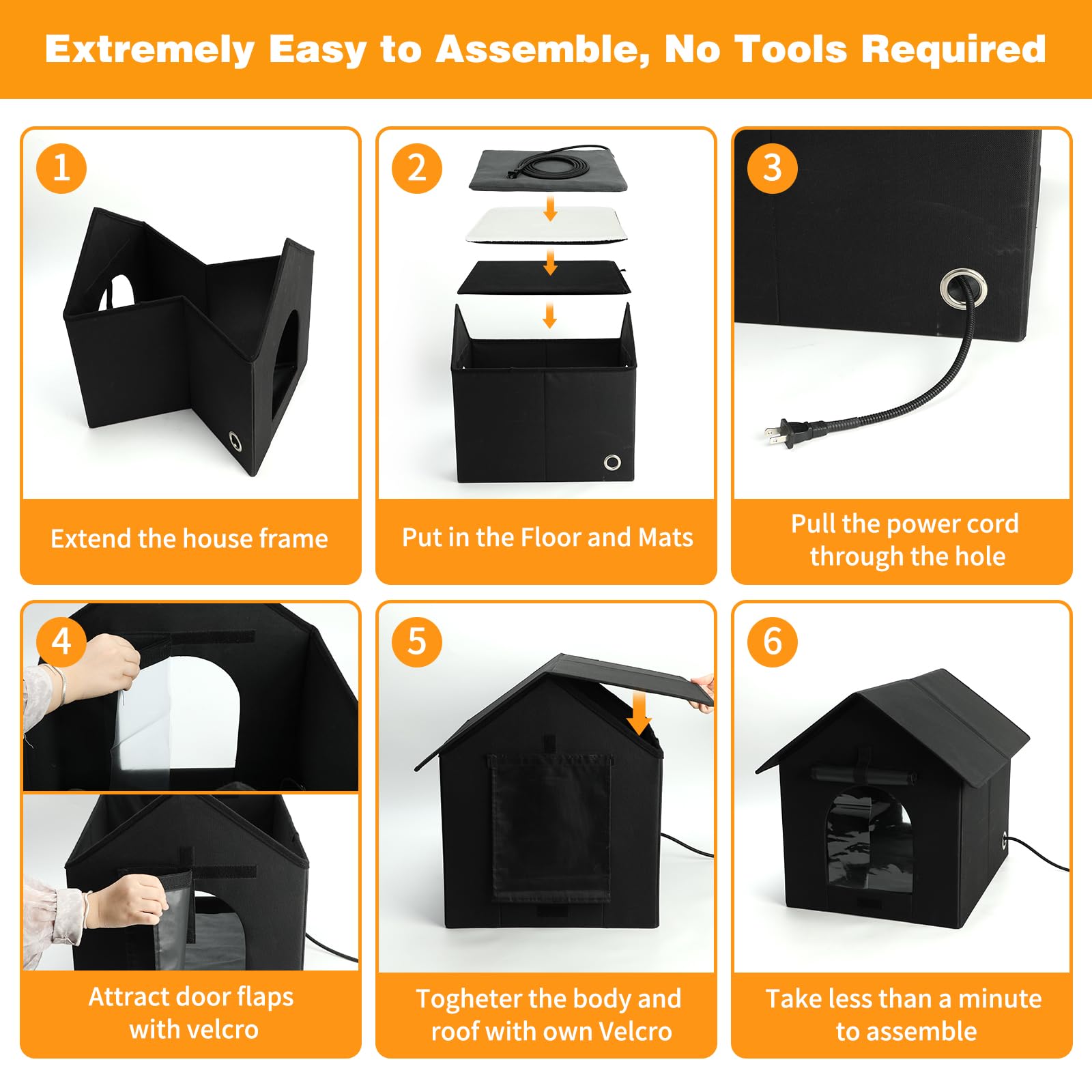 Extremely Easy to Assemble, No Tools Required

1

Extend the house frame

2

Put in the Floor and Mats

3

Pull the power cord through the hole

4

Attract door flaps with velcro

5

Togheter the body and roof with own Velcro

6

Take less than a minute to assemble