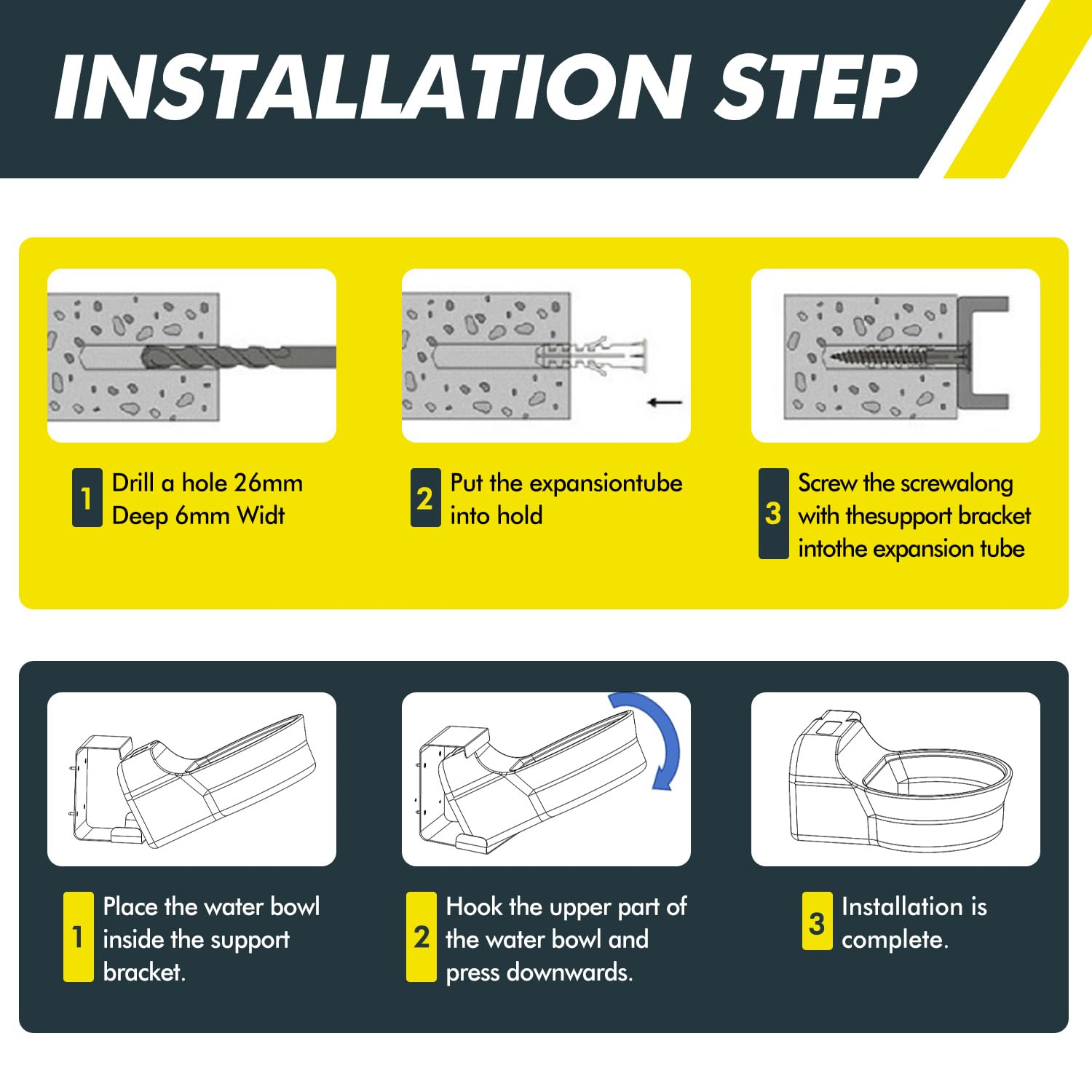 INSTALLATION STEP

1 Drill a hole 26mm Deep 6mm Widt

2 Put the expansiontube into hold

3 Screw the screwalong with thesupport bracket intothe expansion tube

1 Place the water bowl inside the support bracket.

2 Hook the upper part of the water bowl and press downwards.

3 Installation is complete.