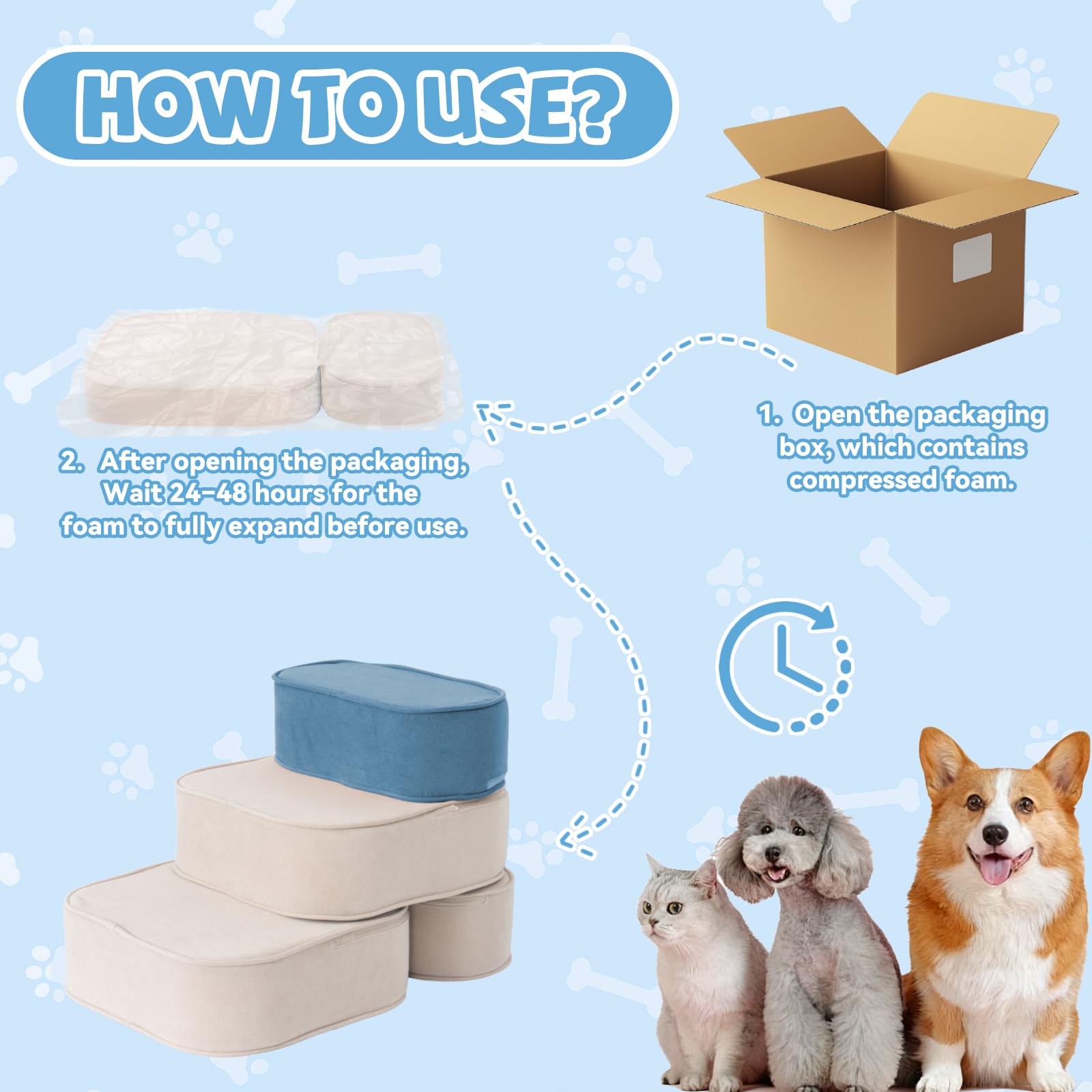 HOW TO USE?

1. Open the packaging box, which contains compressed foam.

2. After opening the packaging, Wait 24-48 hours for the foam to fully expand before use.