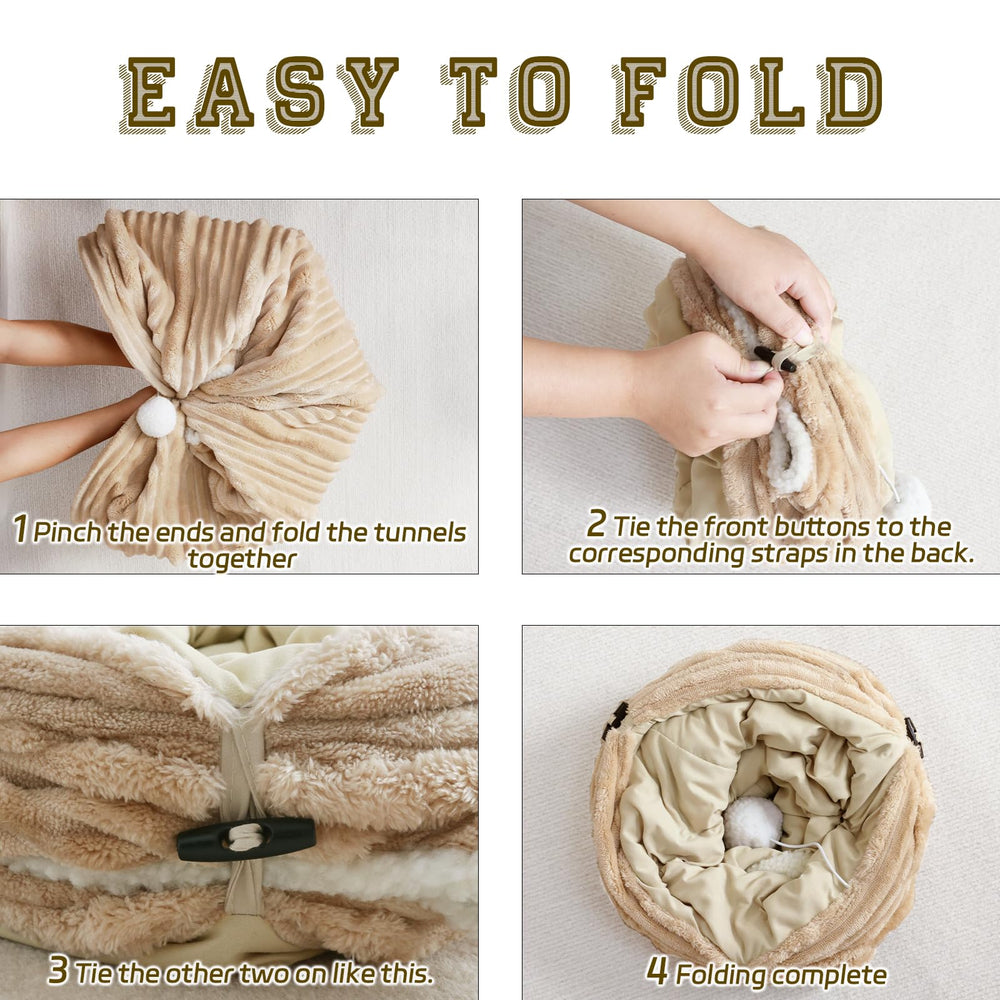 EASY TO FOLD

1 Pinch the ends and fold the tunnels together

2 Tie the front buttons to the corresponding straps in the back.

3 Tie the other two on like this.

4 Folding complete