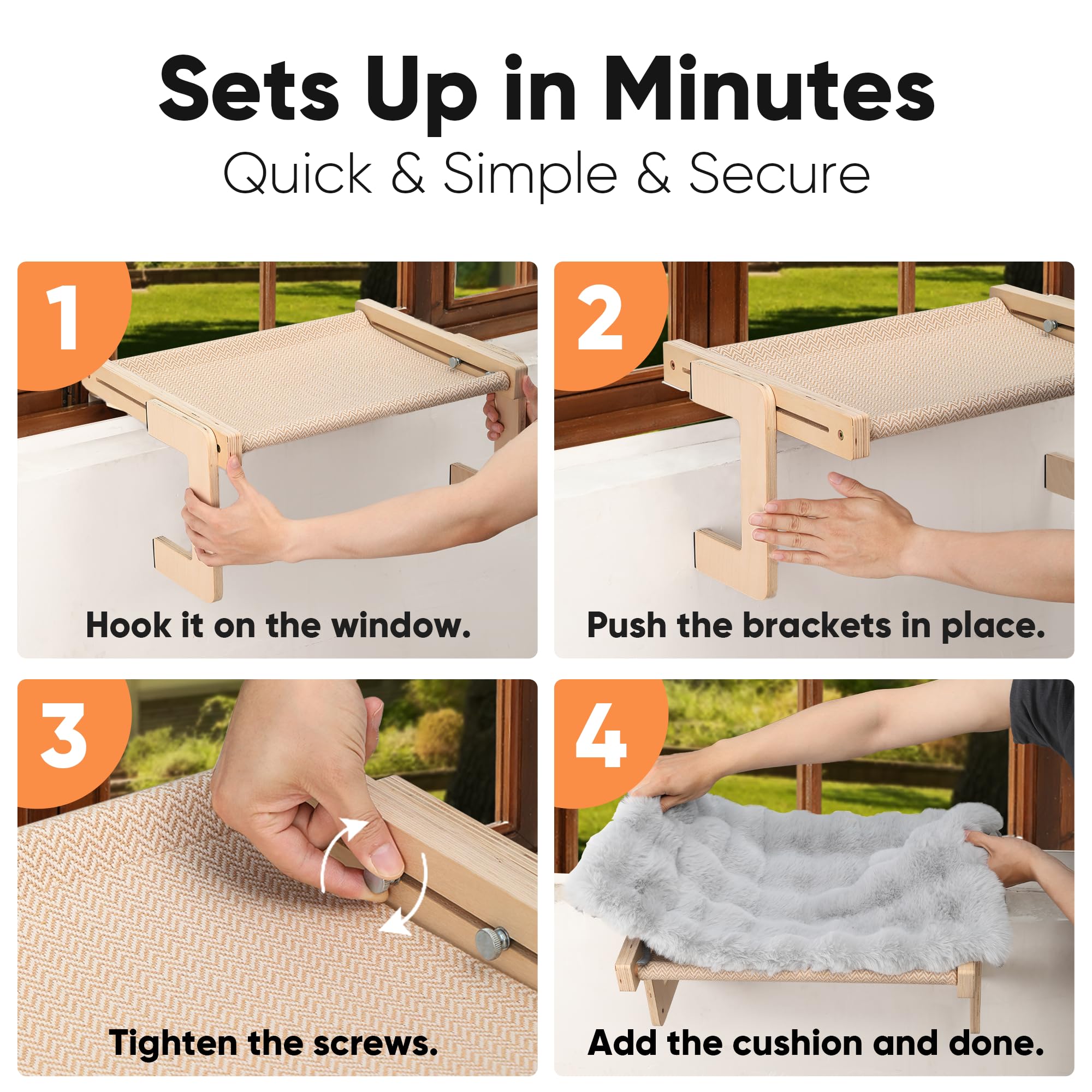 Sets Up in Minutes
Quick & Simple & Secure

1
Hook it on the window.

2
Push the brackets in place.

3
Tighten the screws.

4
Add the cushion and done.