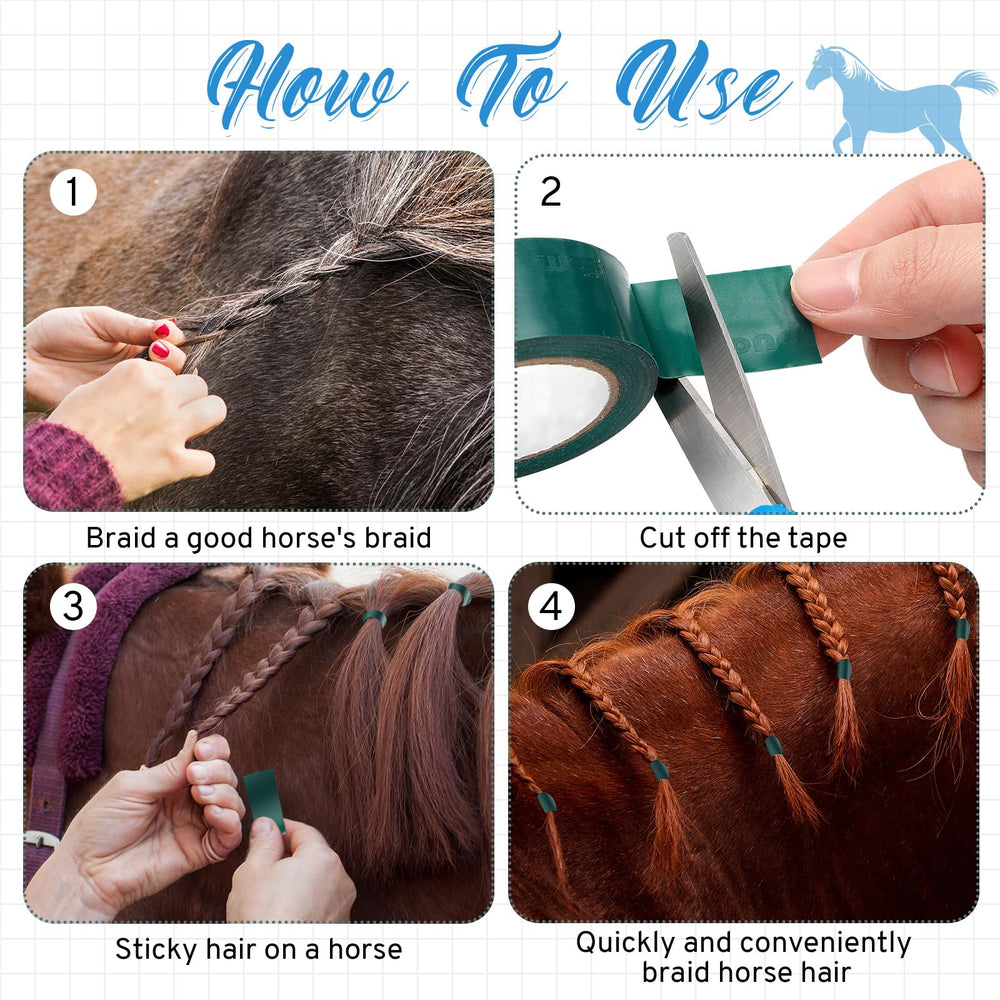 How To Use

1

Braid a good horse's braid

2

Cut off the tape

3

Sticky hair on a horse

4

Quickly and conveniently braid horse hair