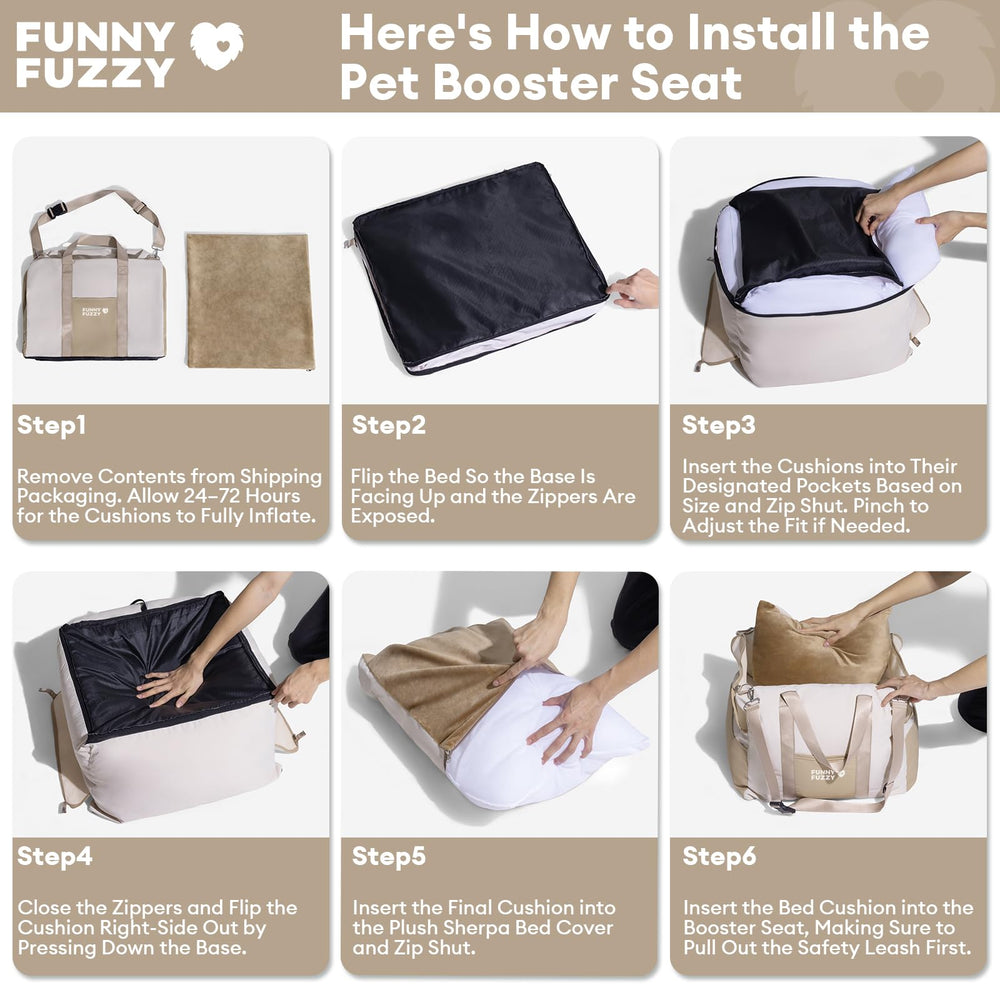 FUNNY FUZZY

Here's How to Install the Pet Booster Seat

FUNNY FUZZY

Step1

Remove Contents from Shipping Packaging. Allow 24–72 Hours for the Cushions to Fully Inflate.

Step2

Flip the Bed So the Base Is Facing Up and the Zippers Are Exposed.

Step3

Insert the Cushions into Their Designated Pockets Based on Size and Zip Shut. Pinch to Adjust the Fit if Needed.

Step4

Close the Zippers and Flip the Cushion Right-Side Out by Pressing Down the Base.

Step5

Insert the Final Cushion into the Plush Sherpa Bed Cover and Zip Shut.

FUNNY FUZZY

Step6

Insert the Bed Cushion into the Booster Seat, Making Sure to Pull Out the Safety Leash First.