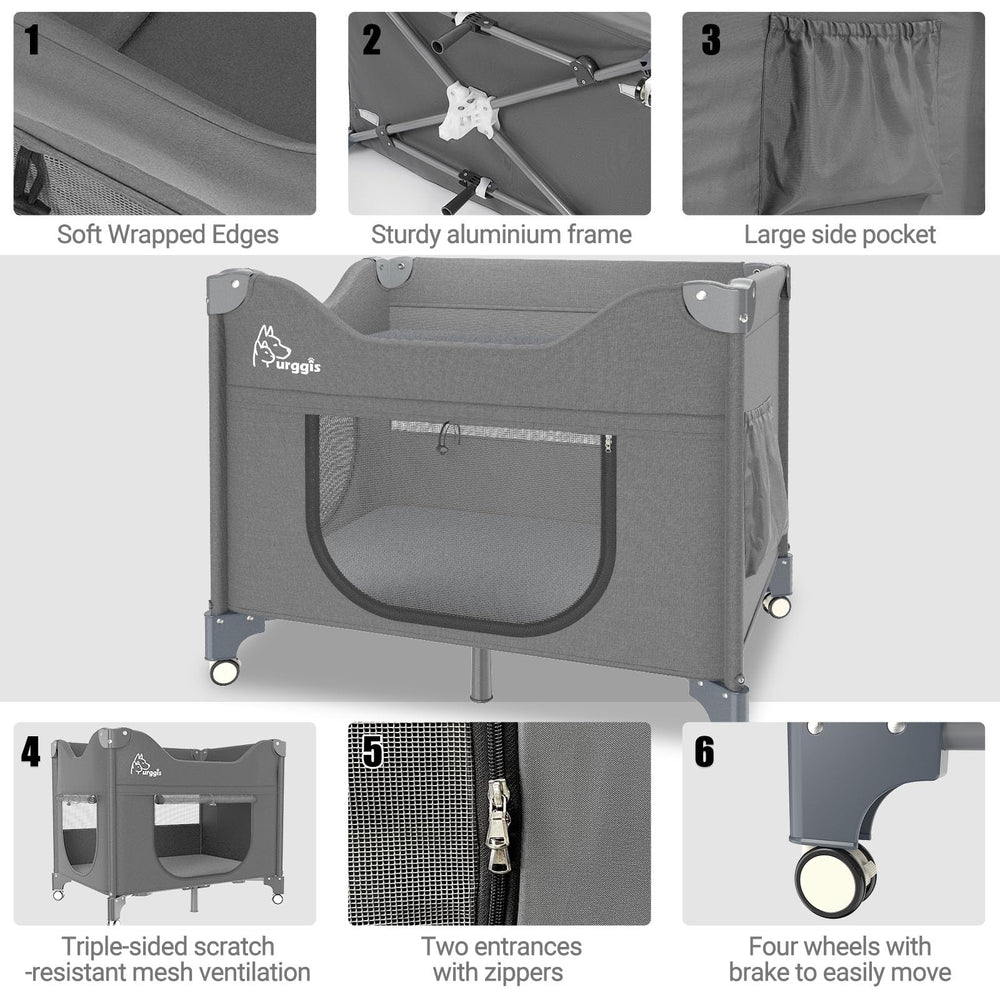 1

Soft Wrapped Edges

2

Sturdy aluminium frame

3

Large side pocket

Purggis

4

Purggis

Triple-sided scratch -resistant mesh ventilation

5

Two entrances with zippers

6

Four wheels with brake to easily move