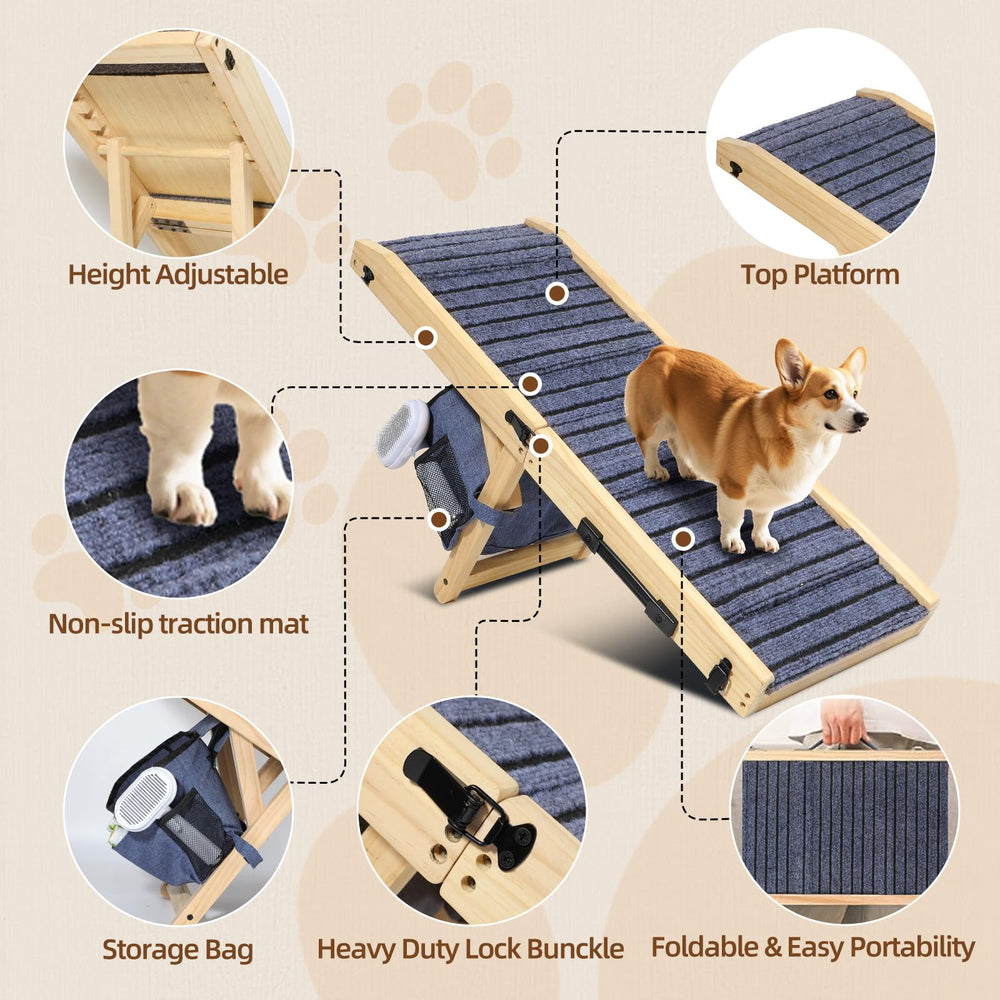 Height Adjustable

Top Platform

Non-slip traction mat

Storage Bag

Heavy Duty Lock Bunckle

Foldable & Easy Portability