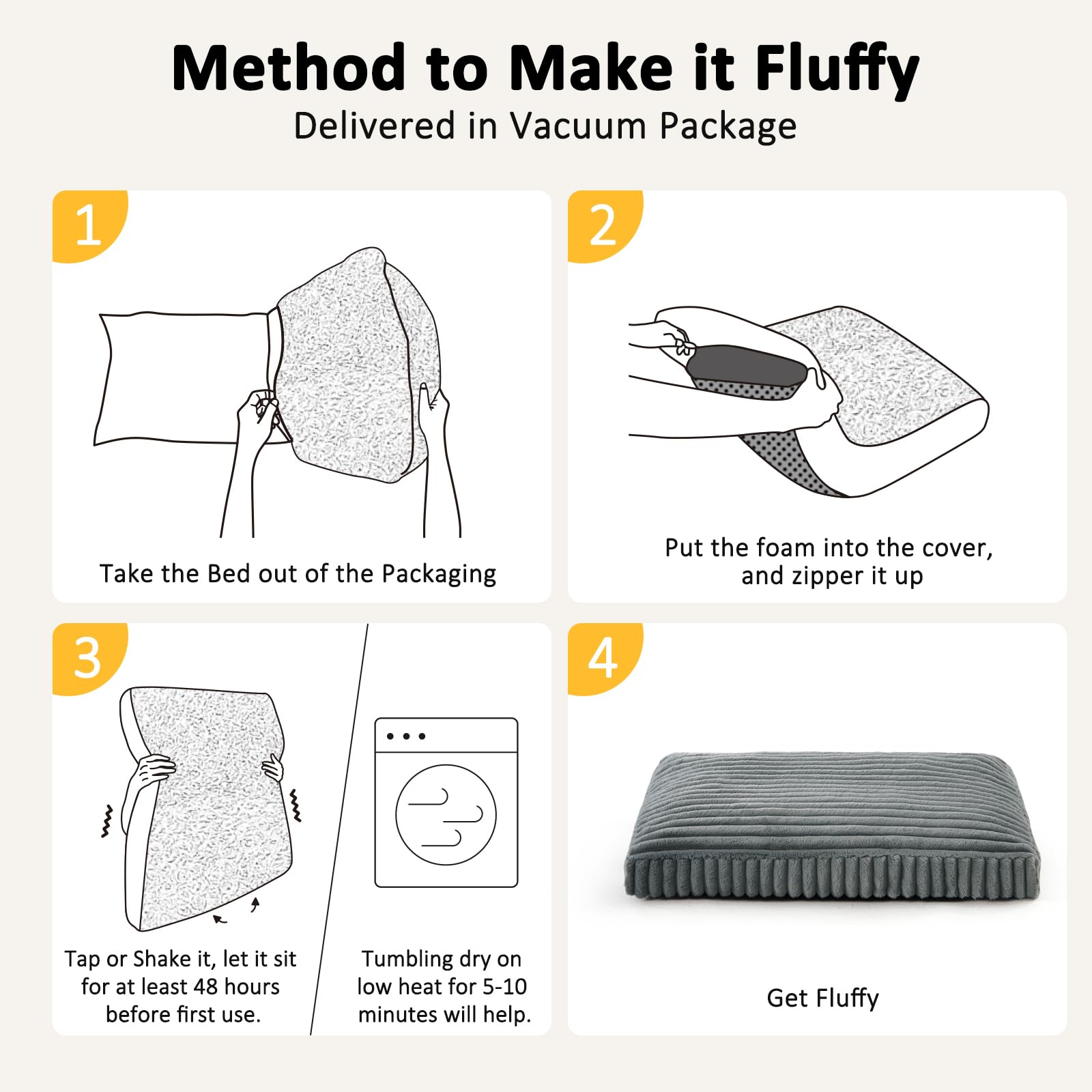 Method to Make it Fluffy
Delivered in Vacuum Package

1

Take the Bed out of the Packaging

2

Put the foam into the cover, and zipper it up

3

Tap or Shake it, let it sit for at least 48 hours before first use.

Tumbling dry on low heat for 5-10 minutes will help.

4

Get Fluffy