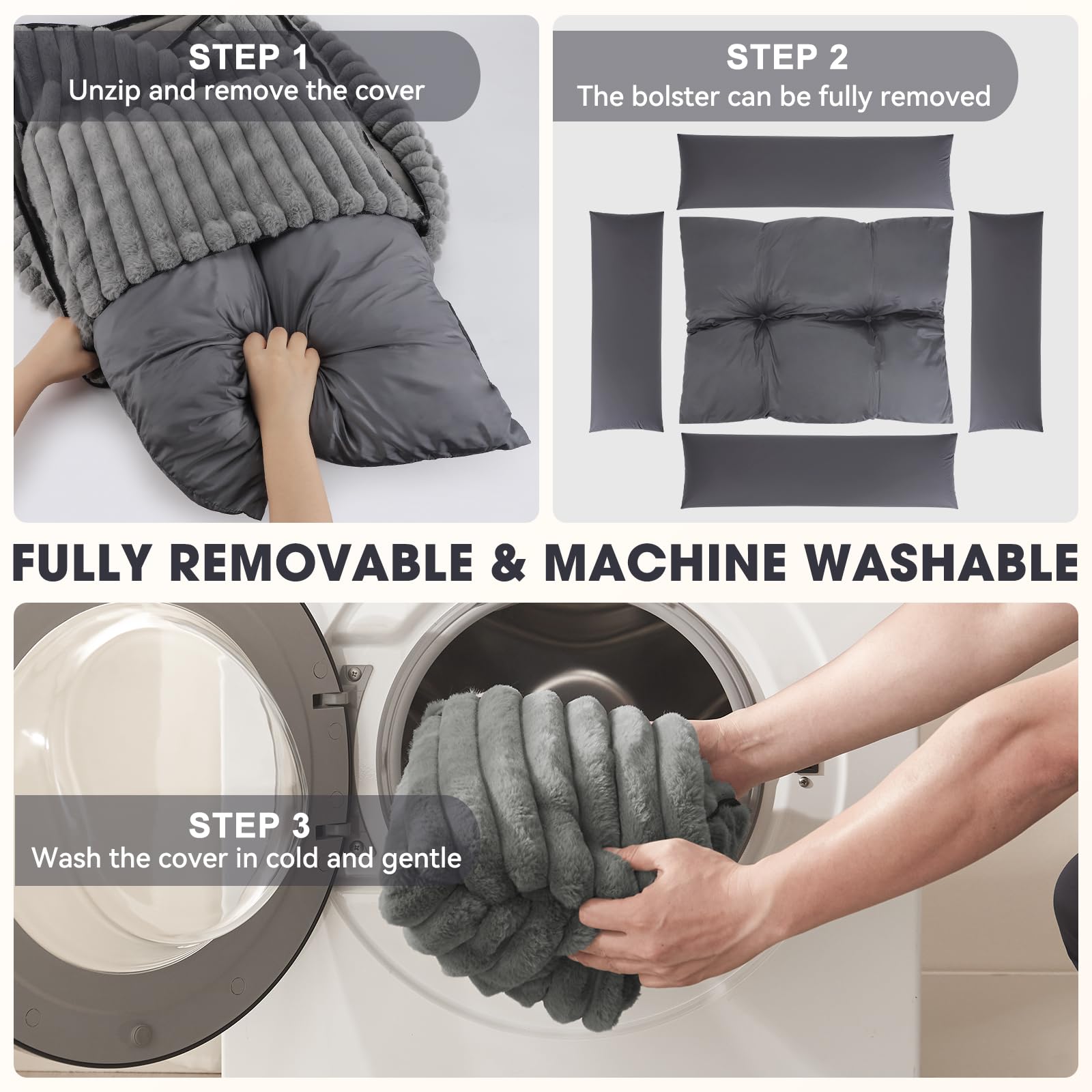 STEP 1
Unzip and remove the cover

STEP 2
The bolster can be fully removed

FULLY REMOVABLE & MACHINE WASHABLE

STEP 3
Wash the cover in cold and gentle