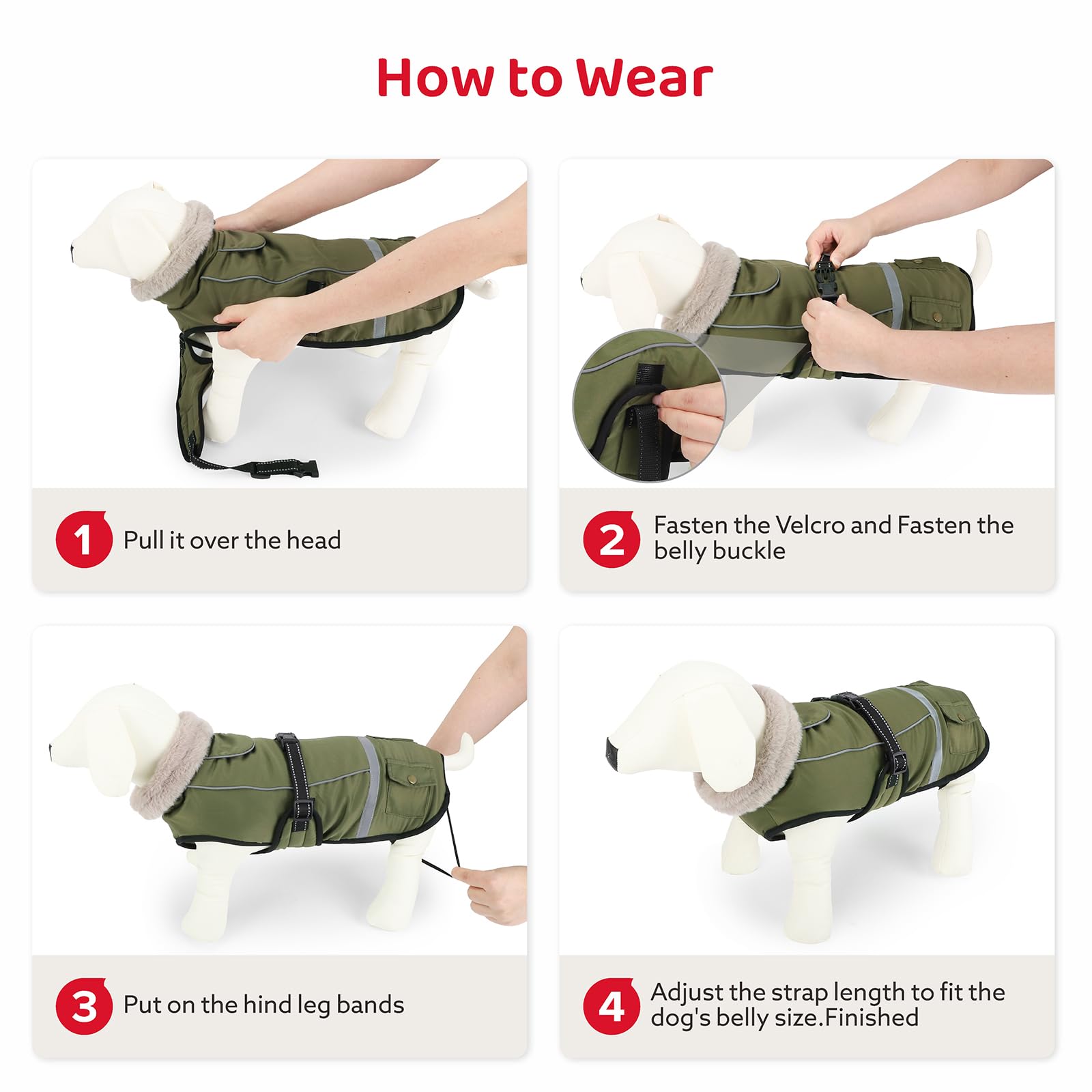 How to Wear

1 Pull it over the head

2 Fasten the Velcro and Fasten the belly buckle

3 Put on the hind leg bands

4 Adjust the strap length to fit the dog's belly size.Finished