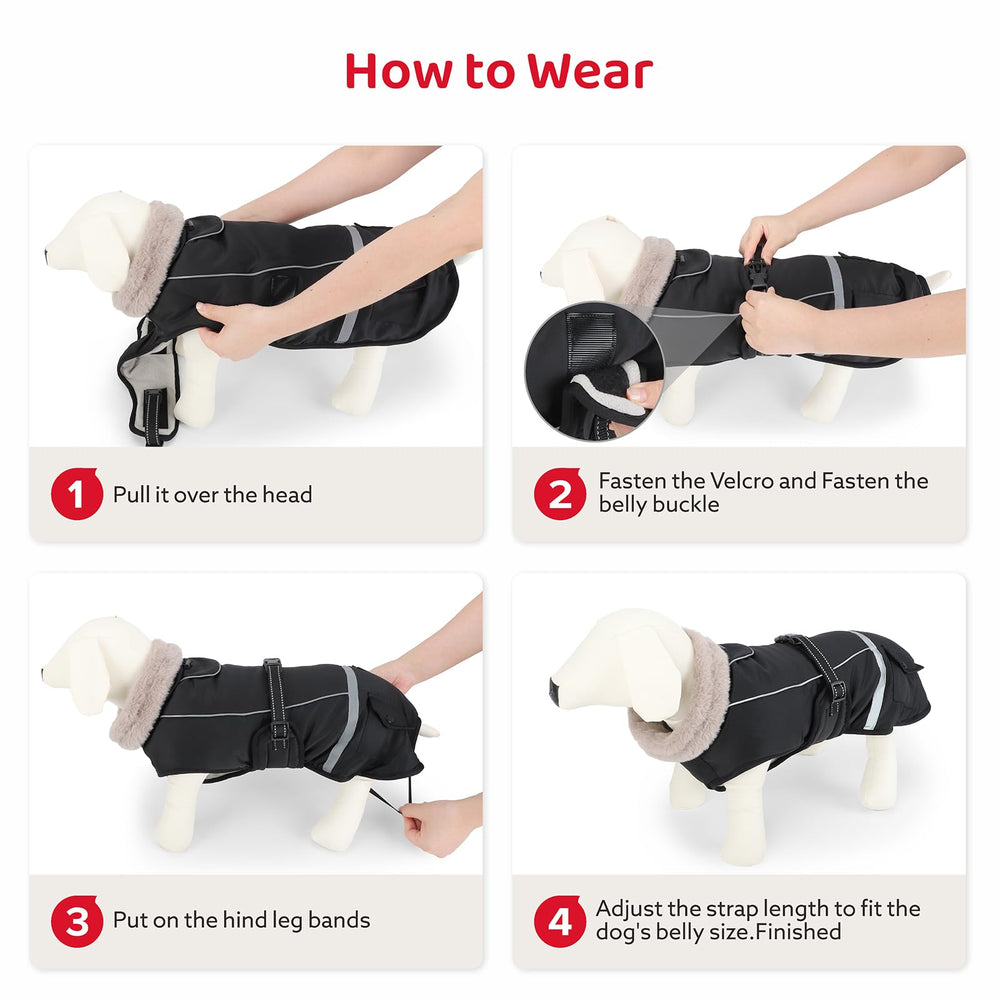 How to Wear

1 Pull it over the head

2 Fasten the Velcro and Fasten the belly buckle

3 Put on the hind leg bands

4 Adjust the strap length to fit the dog's belly size.Finished