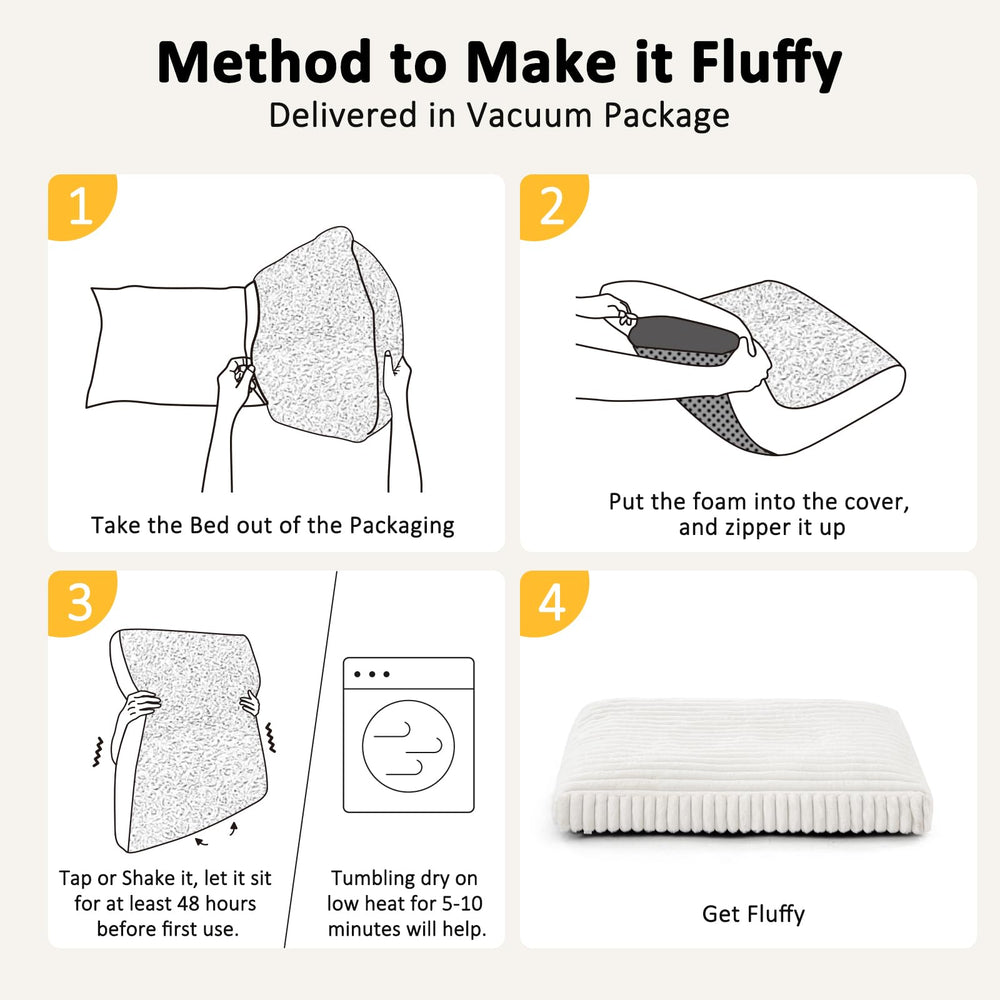 Method to Make it Fluffy
Delivered in Vacuum Package

1

Take the Bed out of the Packaging

2

Put the foam into the cover, and zipper it up

3

Tap or Shake it, let it sit for at least 48 hours before first use.

Tumbling dry on low heat for 5-10 minutes will help.

4

Get Fluffy