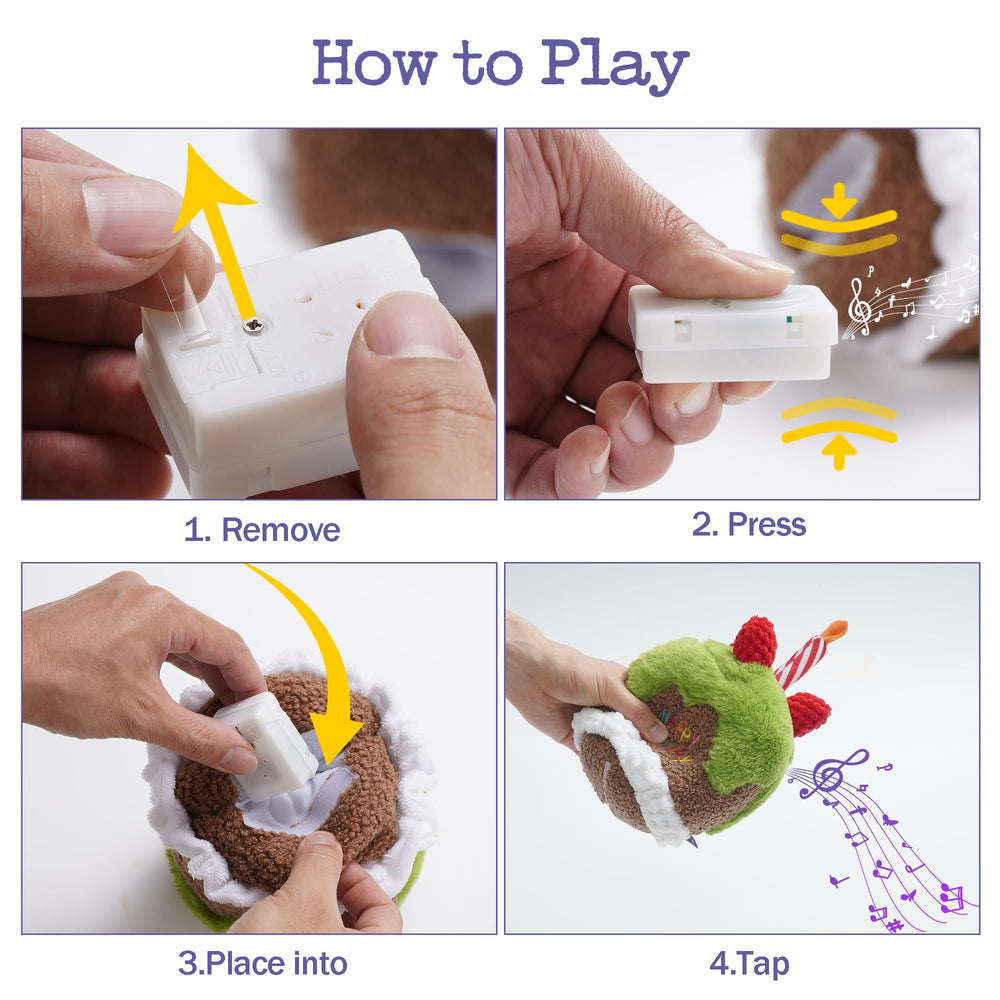 How to Play

1. Remove

2. Press

3.Place into

4.Tap