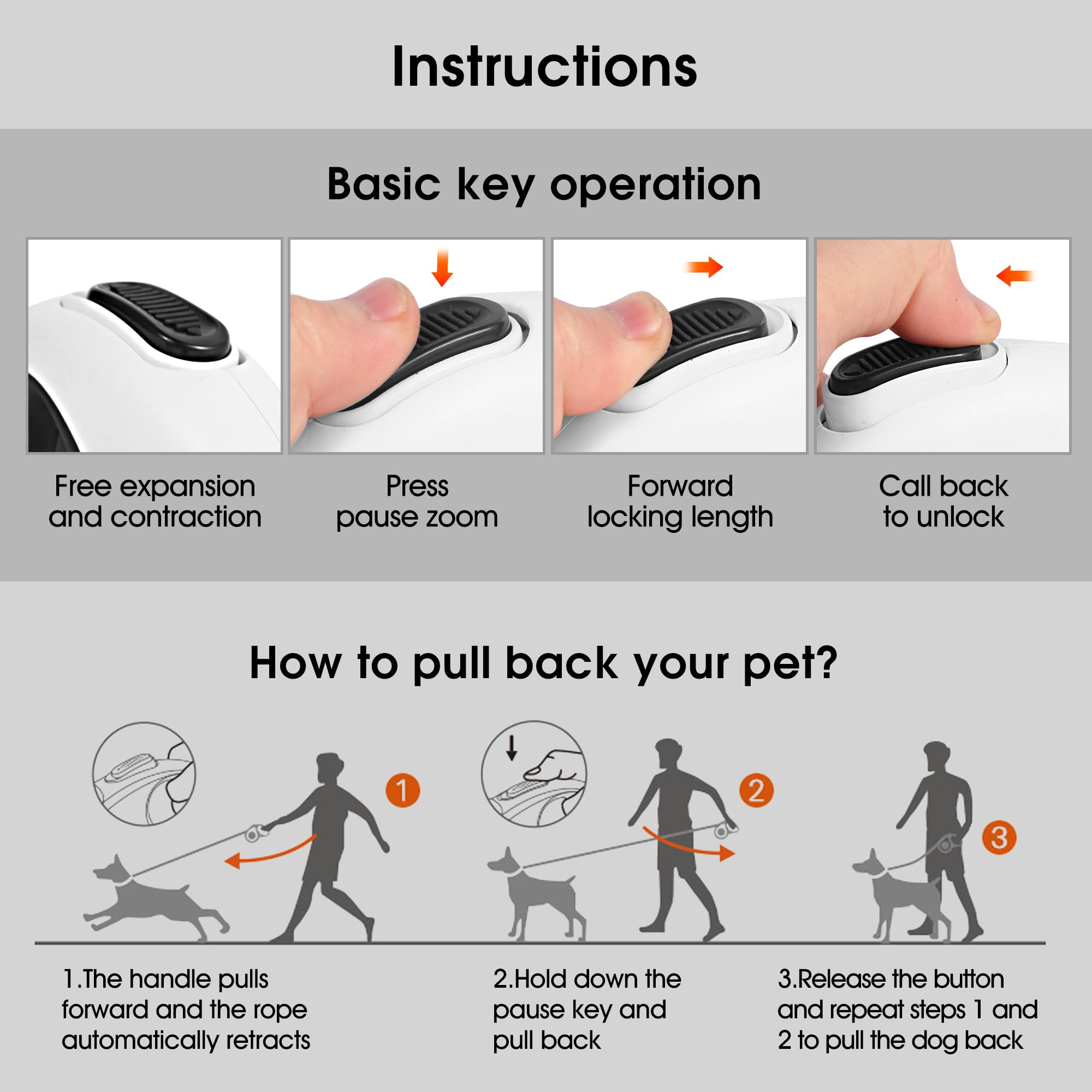 Instructions

Basic key operation

Free expansion and contraction

Press pause zoom

Forward locking length

Call back to unlock

How to pull back your pet?

1

2

3

1.The handle pulls forward and the rope automatically retracts

2.Hold down the pause key and pull back

3.Release the button and repeat steps 1 and 2 to pull the dog back