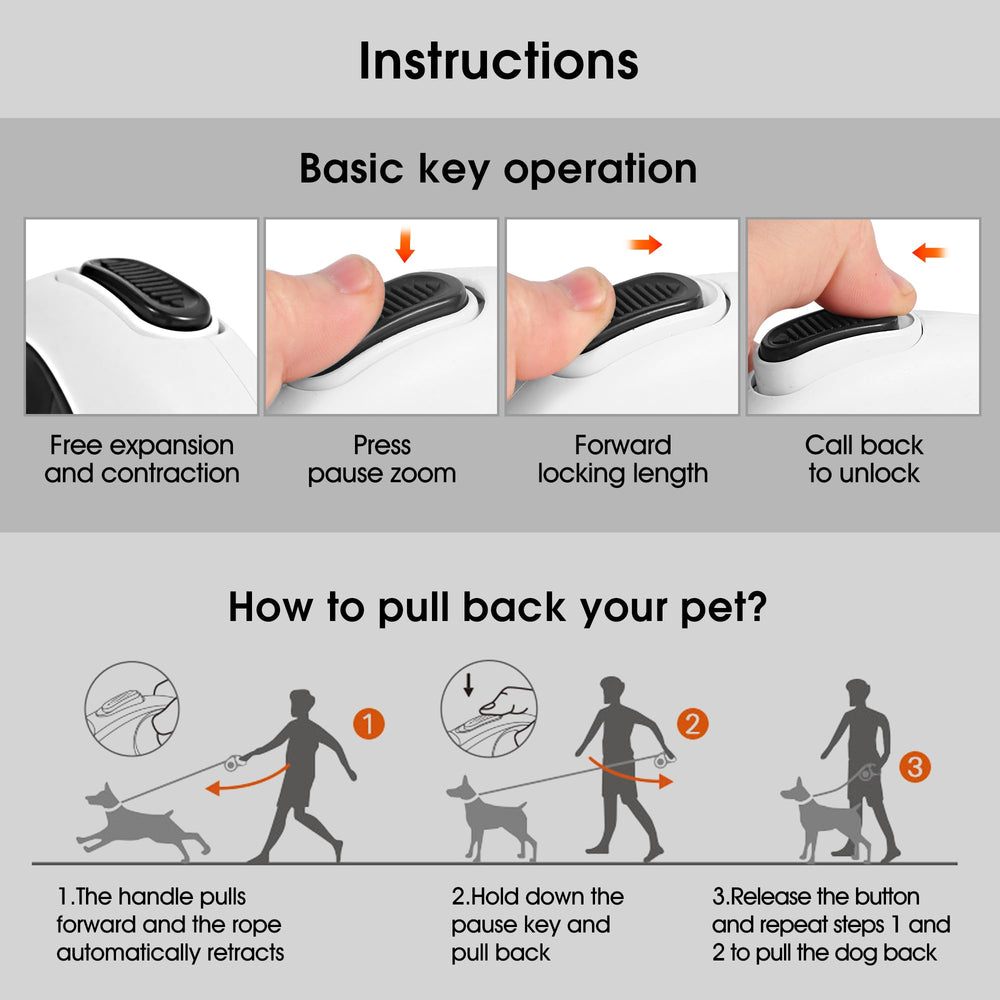 Instructions

Basic key operation

Free expansion and contraction

Press pause zoom

Forward locking length

Call back to unlock

How to pull back your pet?

1

2

3

1.The handle pulls forward and the rope automatically retracts

2.Hold down the pause key and pull back

3.Release the button and repeat steps 1 and 2 to pull the dog back