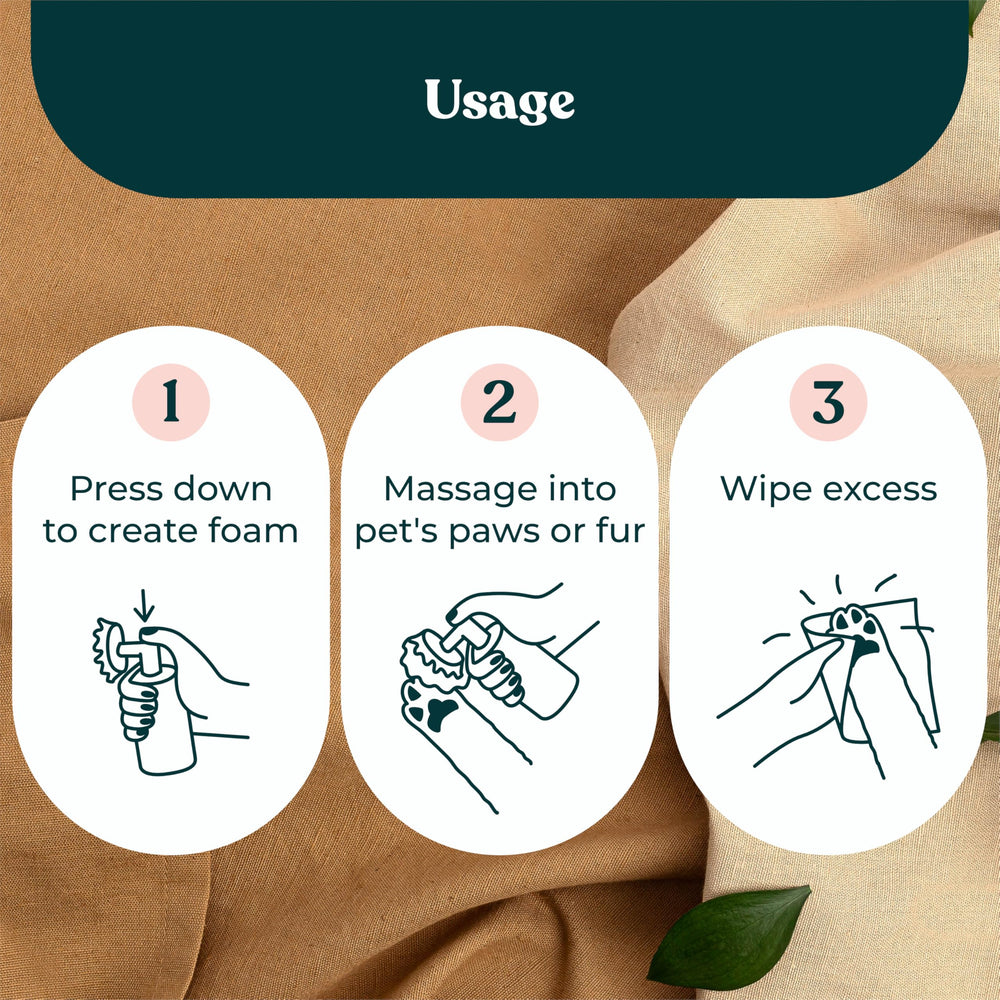 Usage

1

Press down to create foam

2

Massage into pet's paws or fur

3

Wipe excess