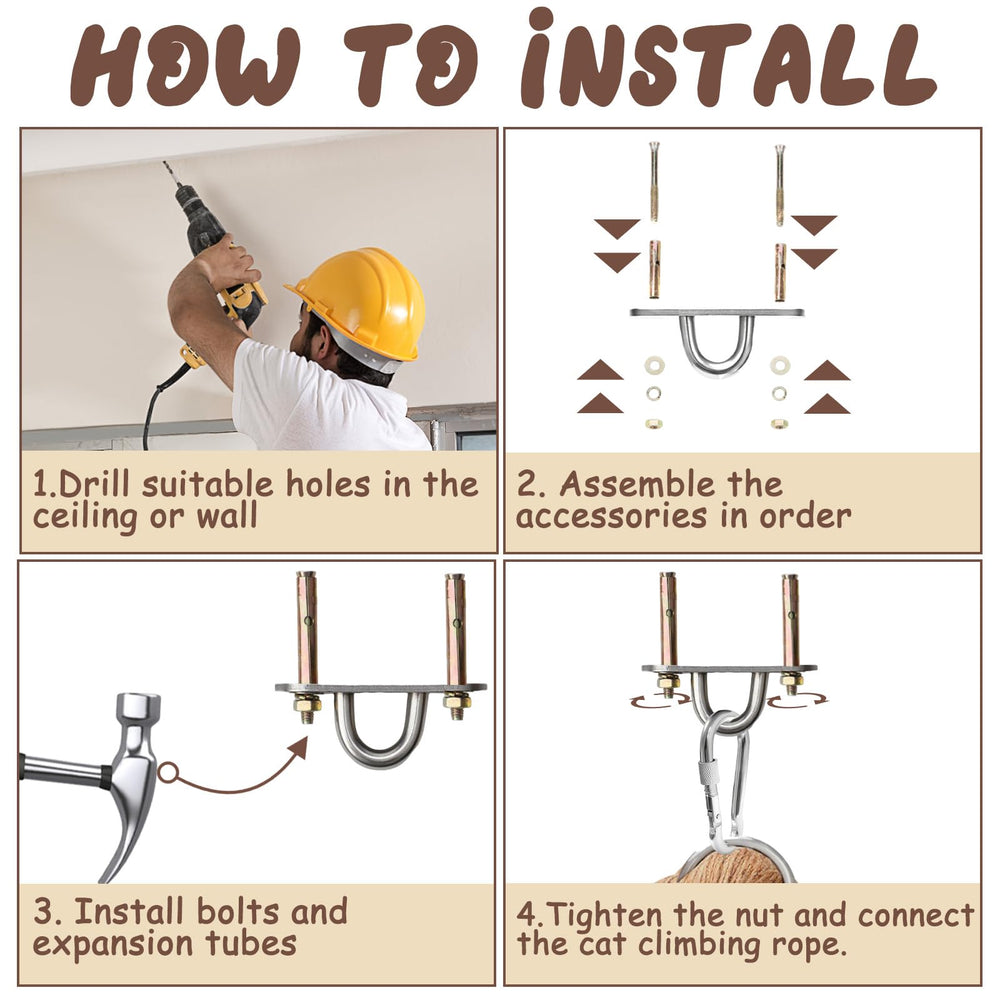 HOW TO INSTALL

1.Drill suitable holes in the ceiling or wall

2. Assemble the accessories in order

3. Install bolts and expansion tubes

4.Tighten the nut and connect the cat climbing rope.