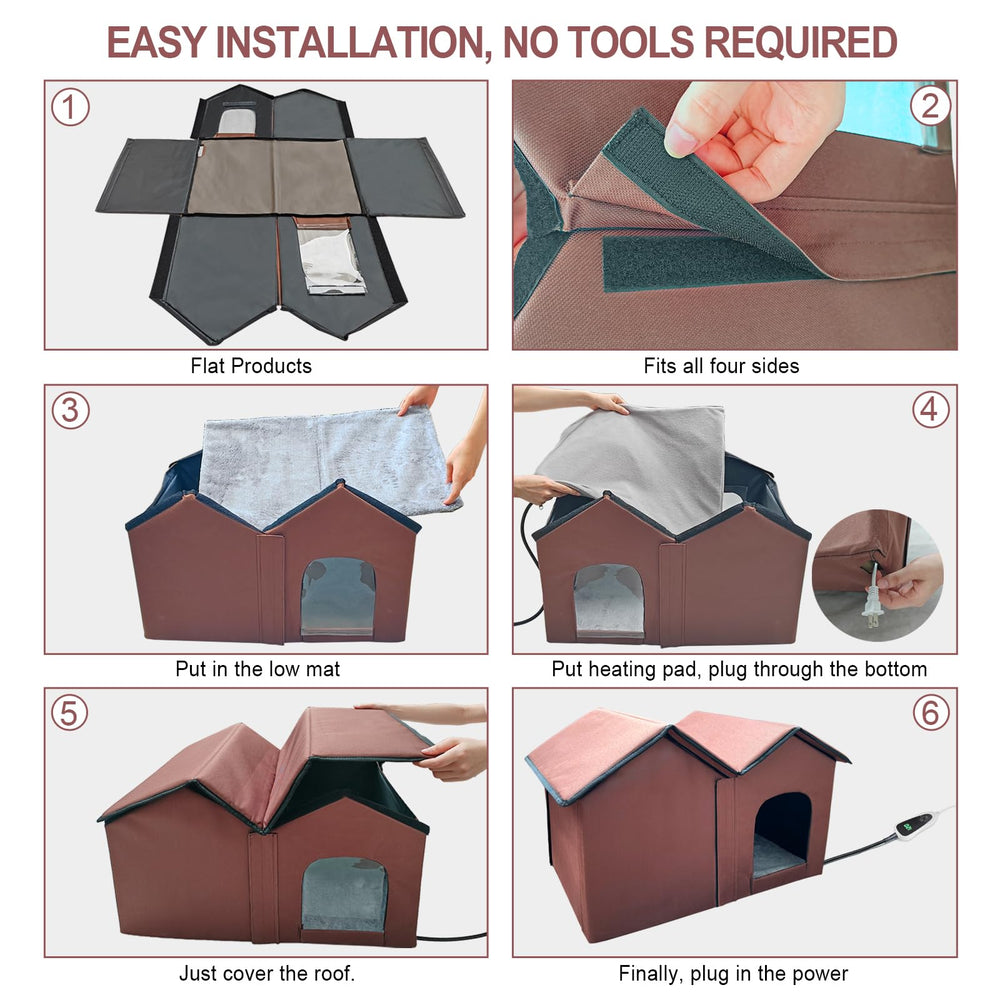 EASY INSTALLATION, NO TOOLS REQUIRED

1

Flat Products

2

Fits all four sides

3

Put in the low mat

4

Put heating pad, plug through the bottom

5

Just cover the roof.

6

Finally, plug in the power