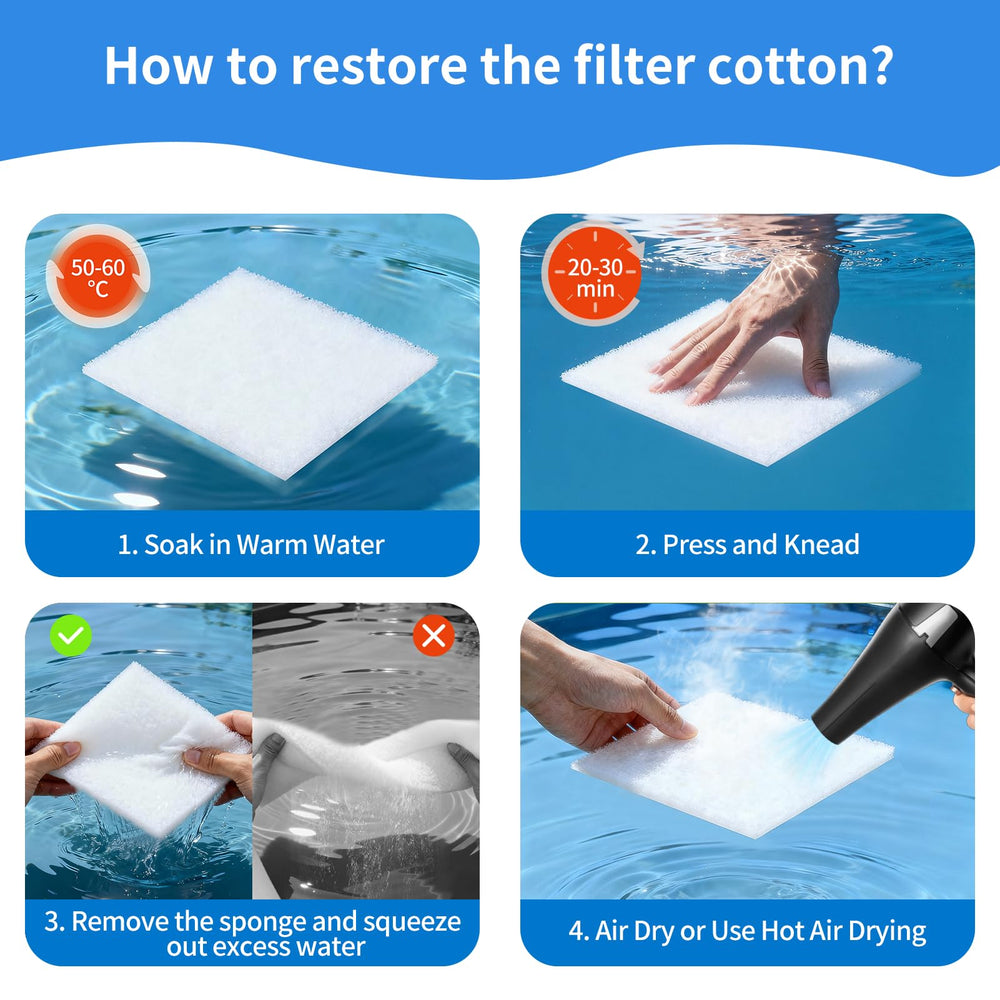 How to restore the filter cotton?

50-60 °C

1. Soak in Warm Water

20-30 min

2. Press and Knead

3. Remove the sponge and squeeze out excess water

4. Air Dry or Use Hot Air Drying