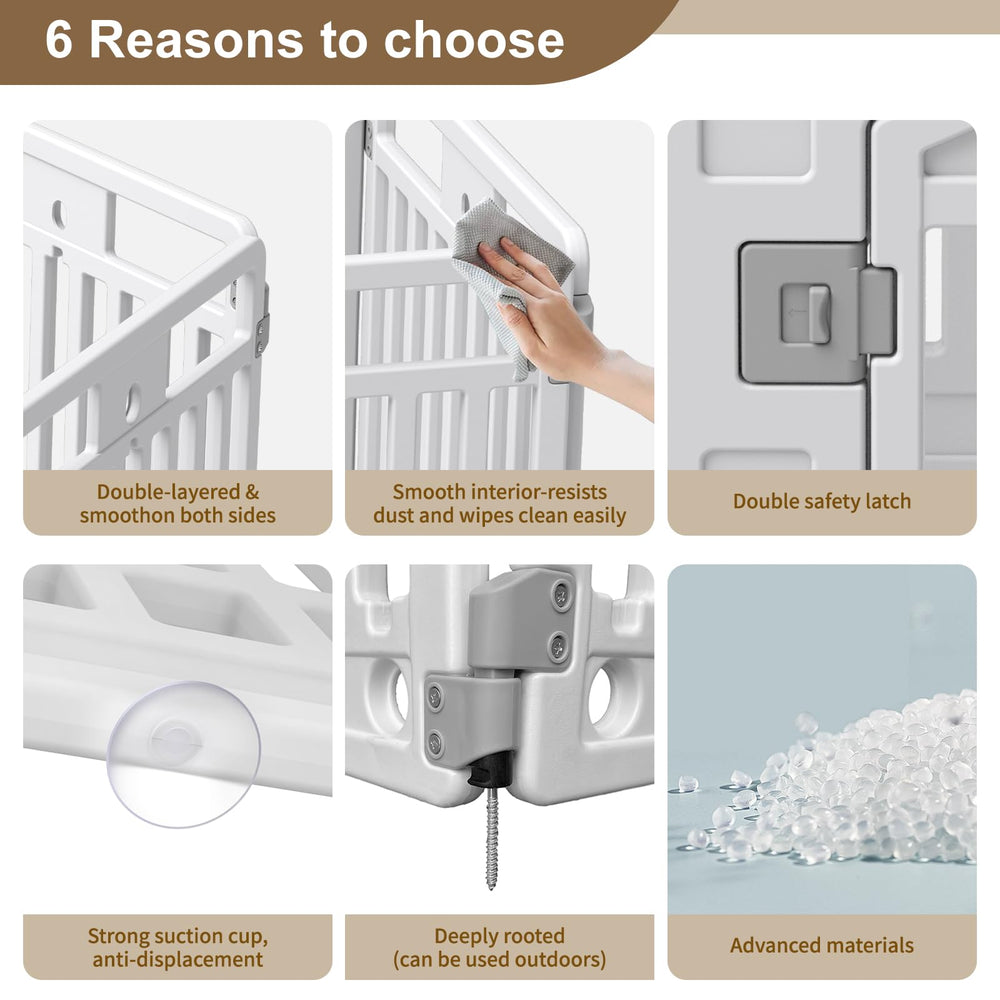 6 Reasons to choose

Double-layered & smoothon both sides

Smooth interior-resists dust and wipes clean easily

Double safety latch

Strong suction cup, anti-displacement

Deeply rooted (can be used outdoors)

Advanced materials