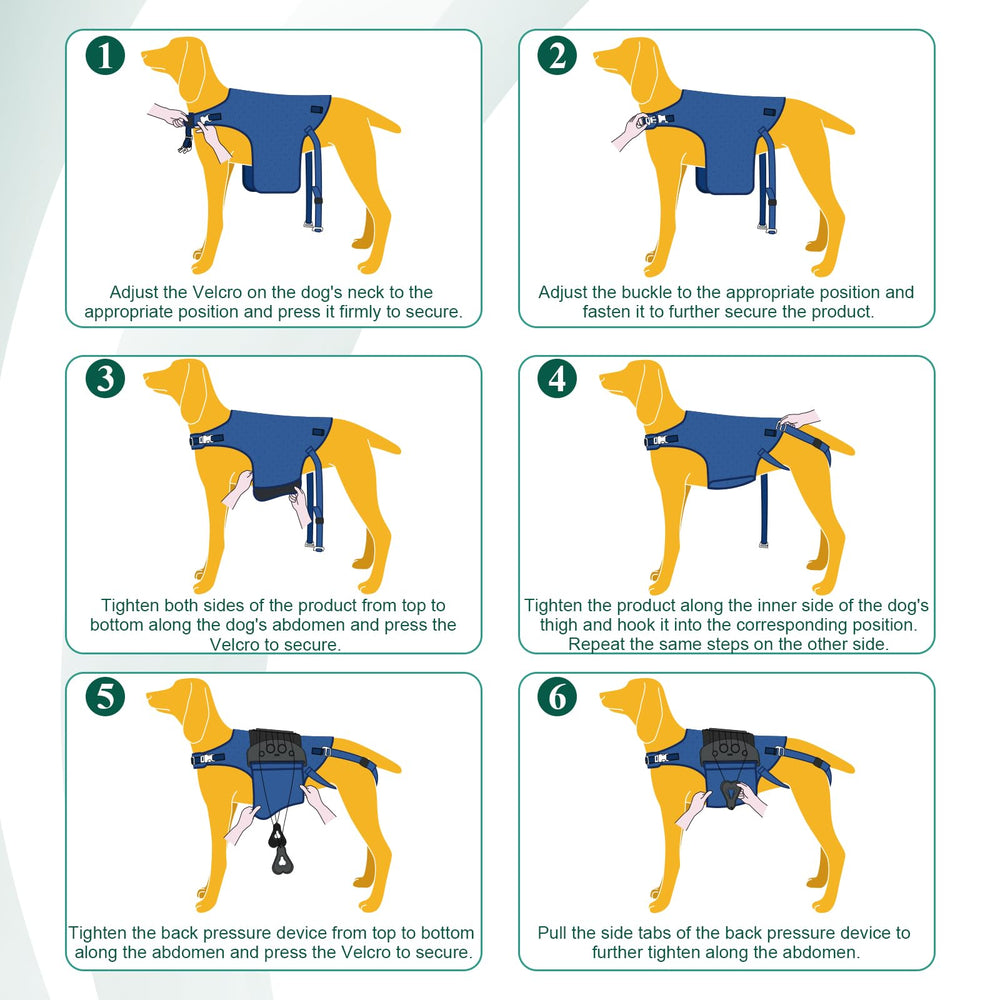 1

Adjust the Velcro on the dog's neck to the appropriate position and press it firmly to secure.

2

Adjust the buckle to the appropriate position and fasten it to further secure the product.

3

Tighten both sides of the product from top to bottom along the dog's abdomen and press the Velcro to secure.

4

Tighten the product along the inner side of the dog's thigh and hook it into the corresponding position. Repeat the same steps on the other side.

5

Tighten the back pressure device from top to bottom along the abdomen and press the Velcro to secure.

6

Pull the side tabs of the back pressure device to further tighten along the abdomen.