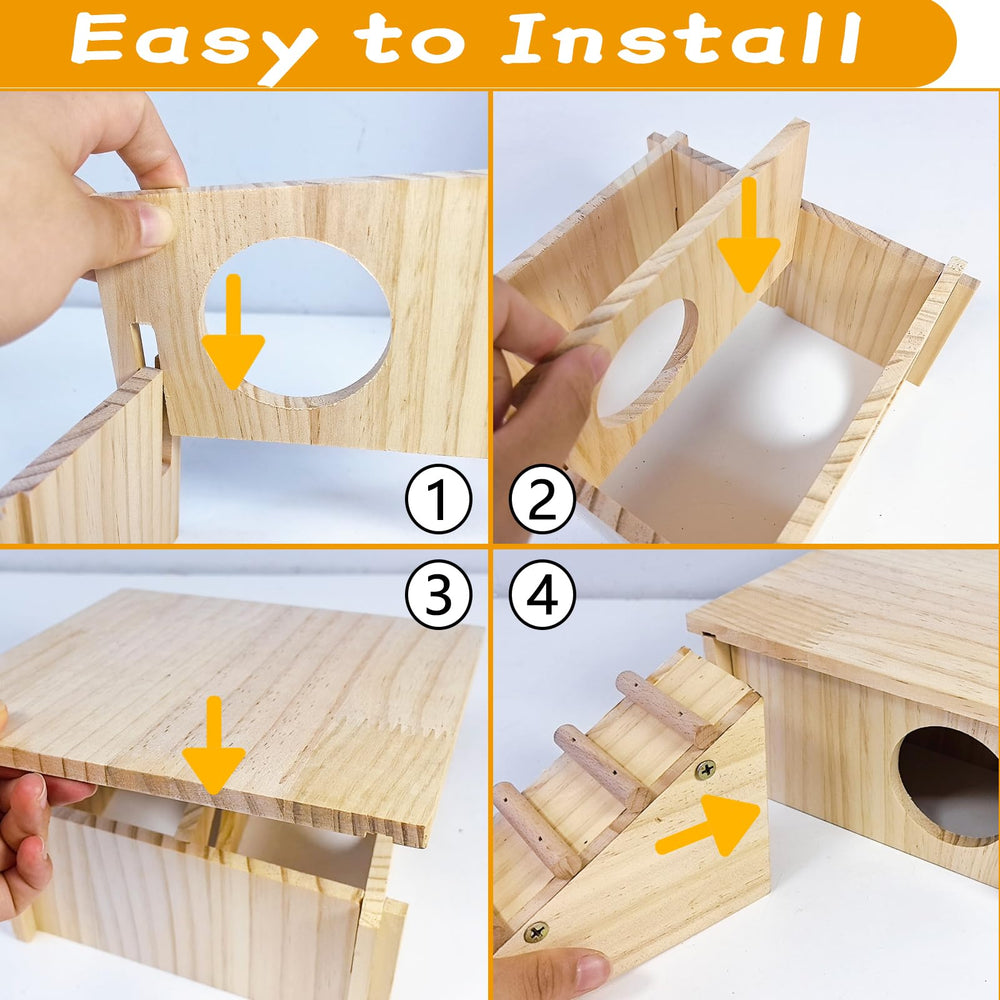 Easy to Install

①

②

③

④