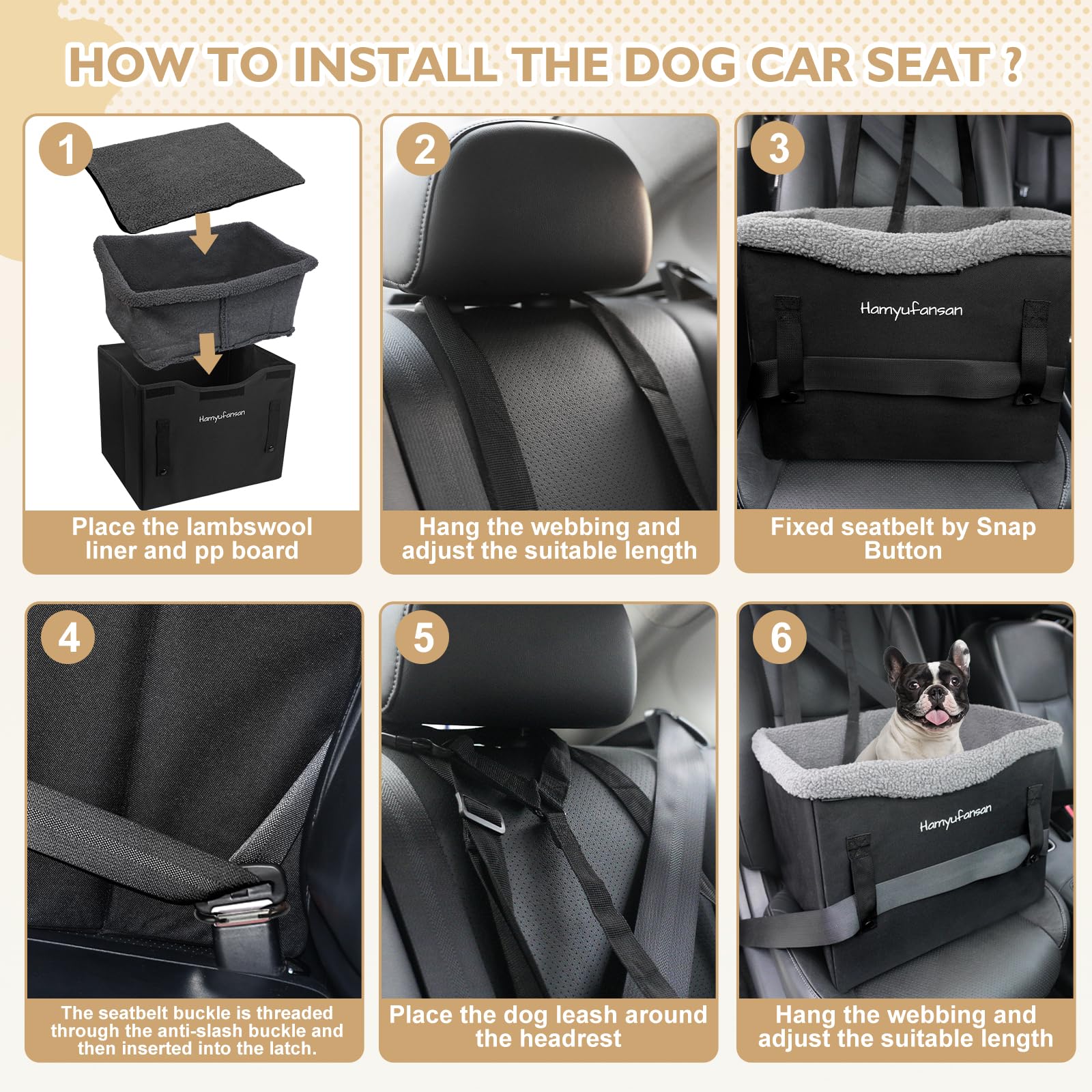 HOW TO INSTALL THE DOG CAR SEAT ?

1

Hamyufansan

Place the lambswool liner and pp board

2

Hang the webbing and adjust the suitable length

3

Hamyufansan

Fixed seatbelt by Snap Button

4

The seatbelt buckle is threaded through the anti-slash buckle and then inserted into the latch.

5

Place the dog leash around the headrest

6

Hamyufansan

Hang the webbing and adjust the suitable length