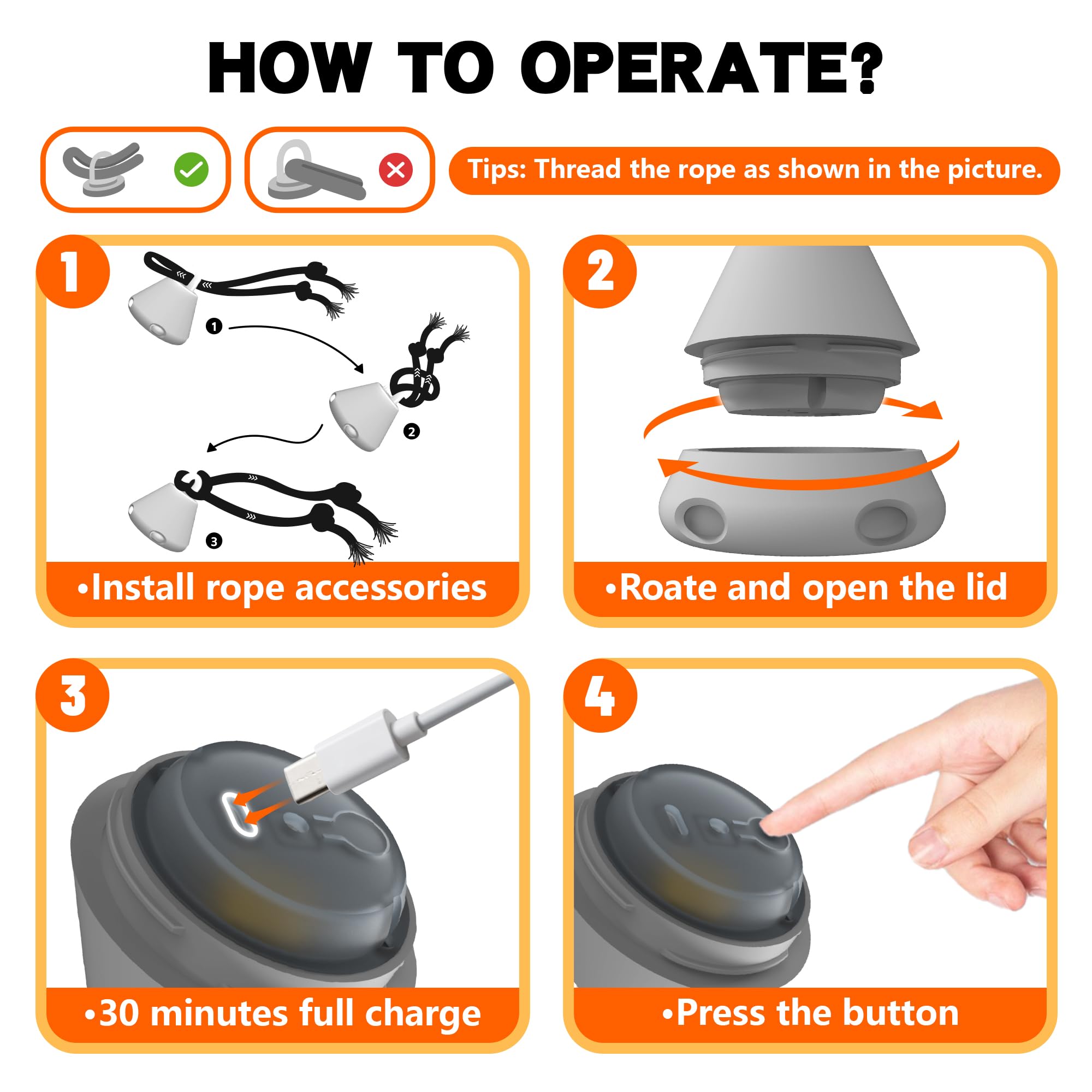 HOW TO OPERATE?

Tips: Thread the rope as shown in the picture.

1

1

2

3

•Install rope accessories

2

•Roate and open the lid

3

•30 minutes full charge

4

•Press the button