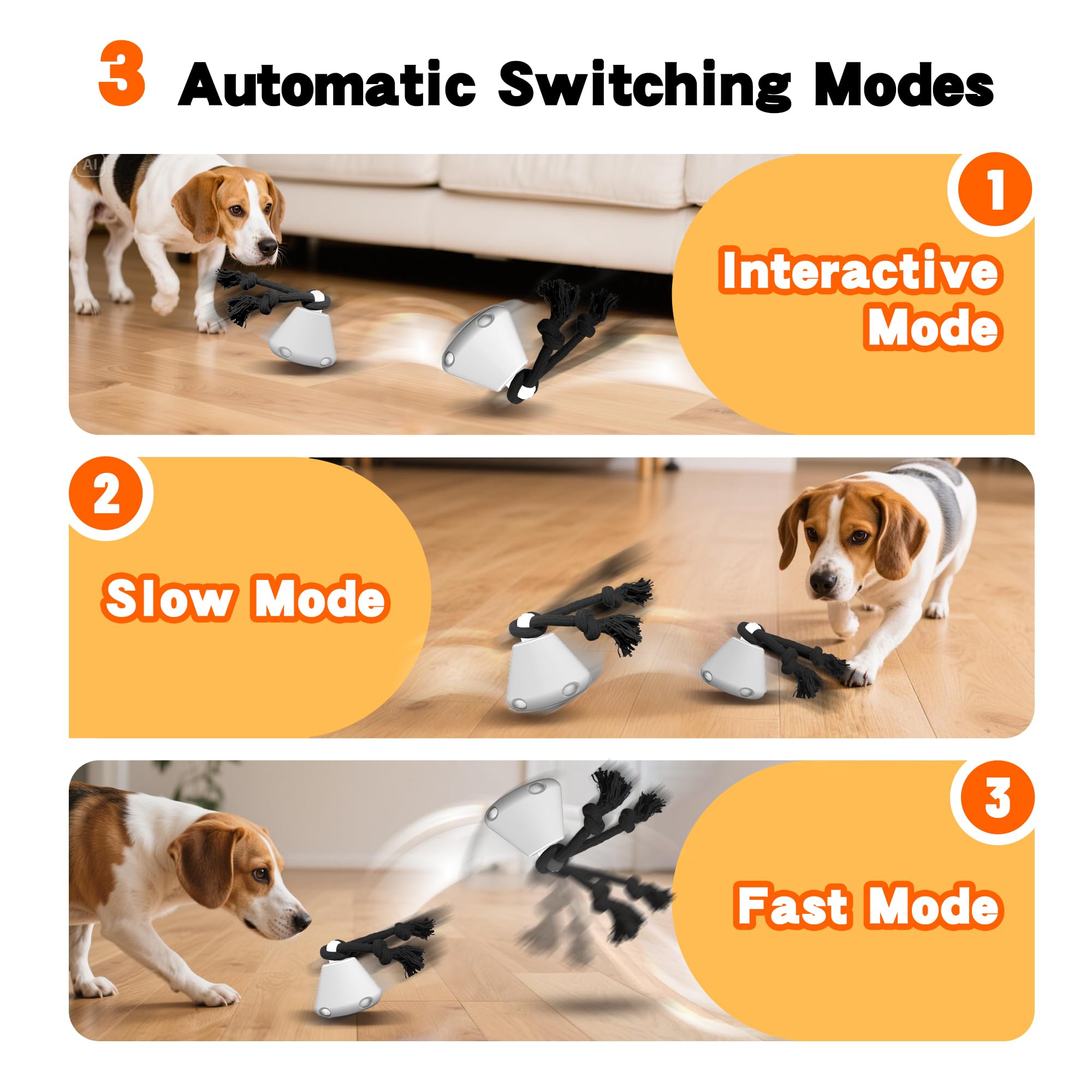 3 Automatic Switching Modes

AI

1

Interactive Mode

2

Slow Mode

3

Fast Mode