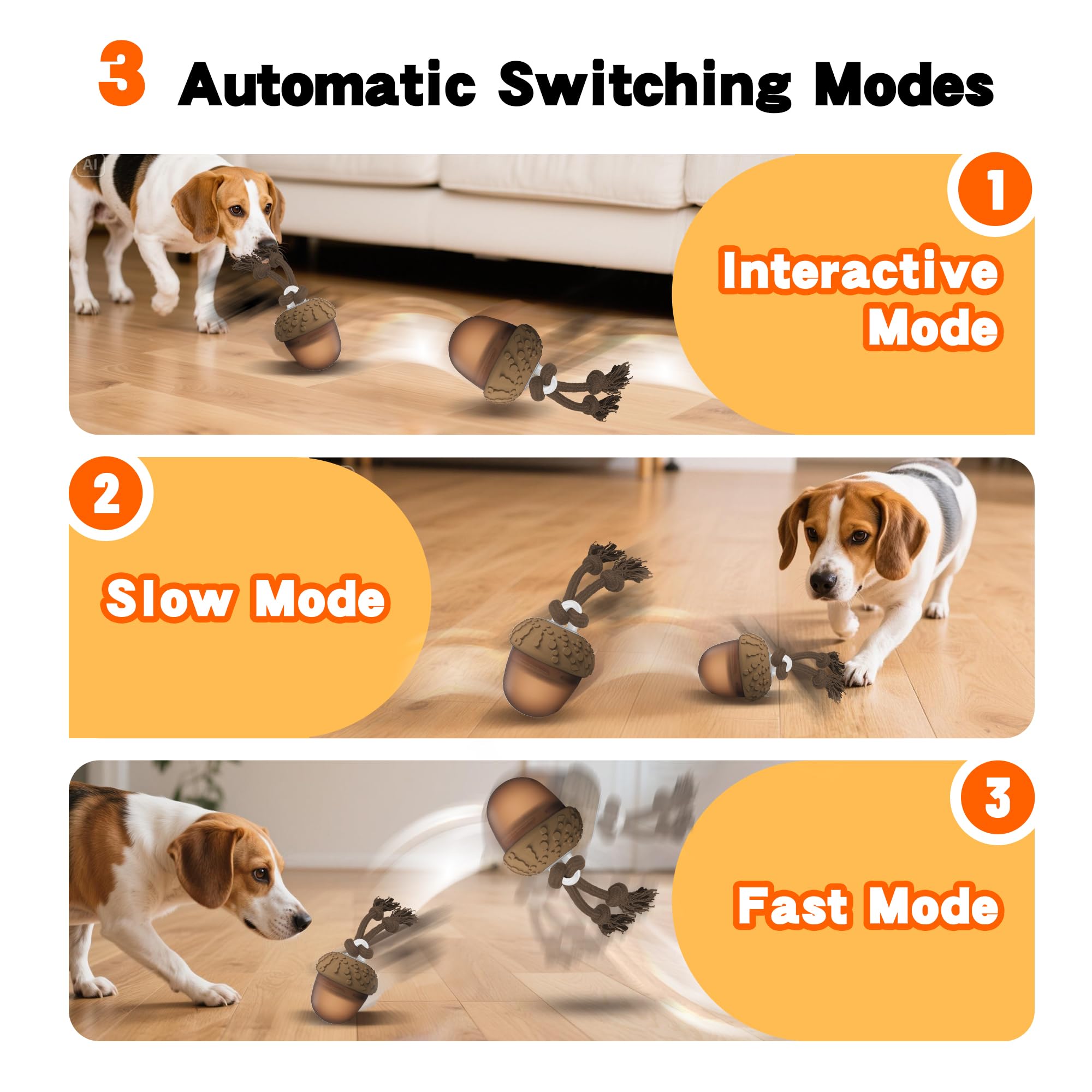 3 Automatic Switching Modes

AI

1

Interactive Mode

2

Slow Mode

3

Fast Mode